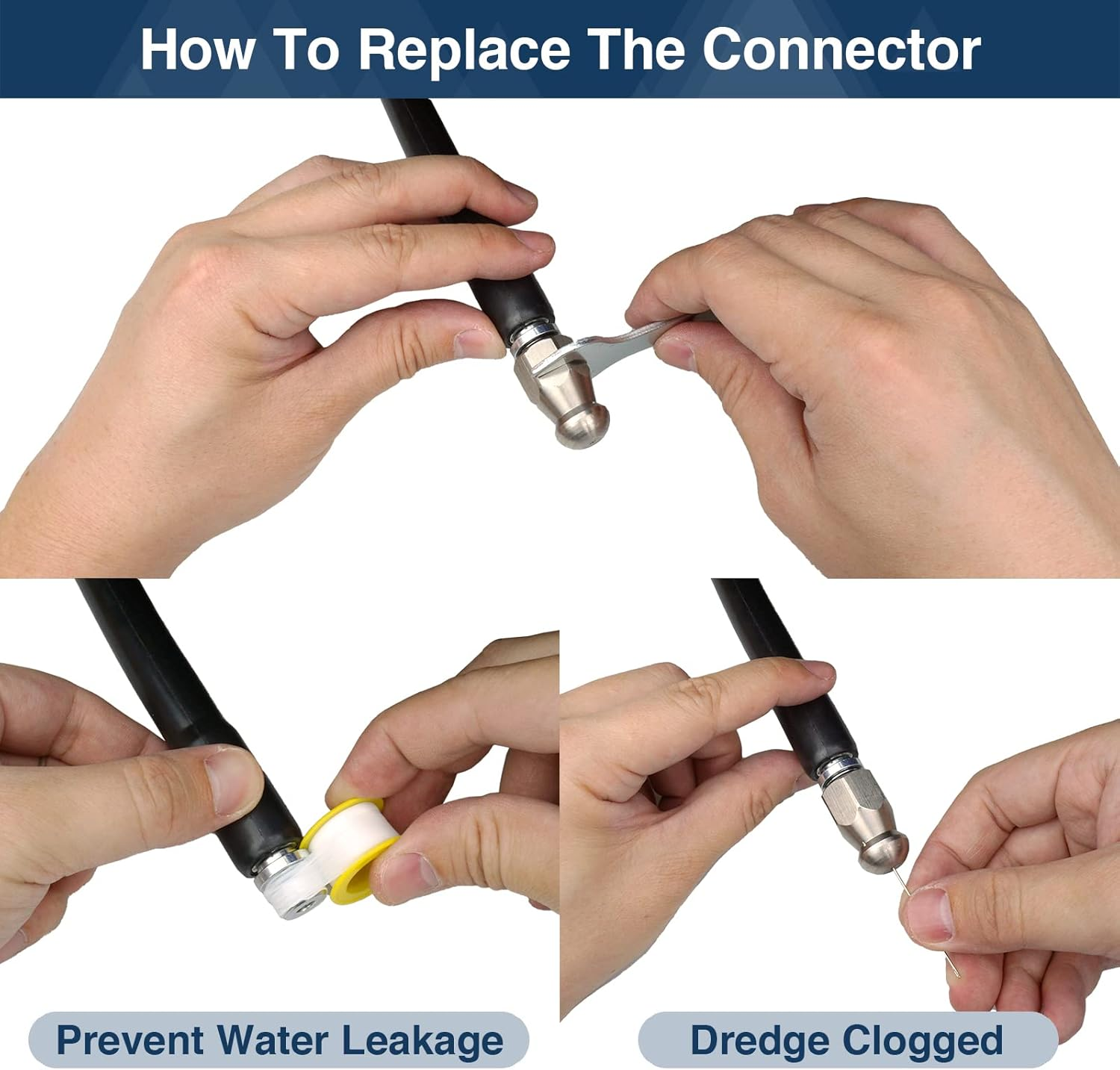 How To Replace The Connector

Prevent Water Leakage

Dredge Clogged