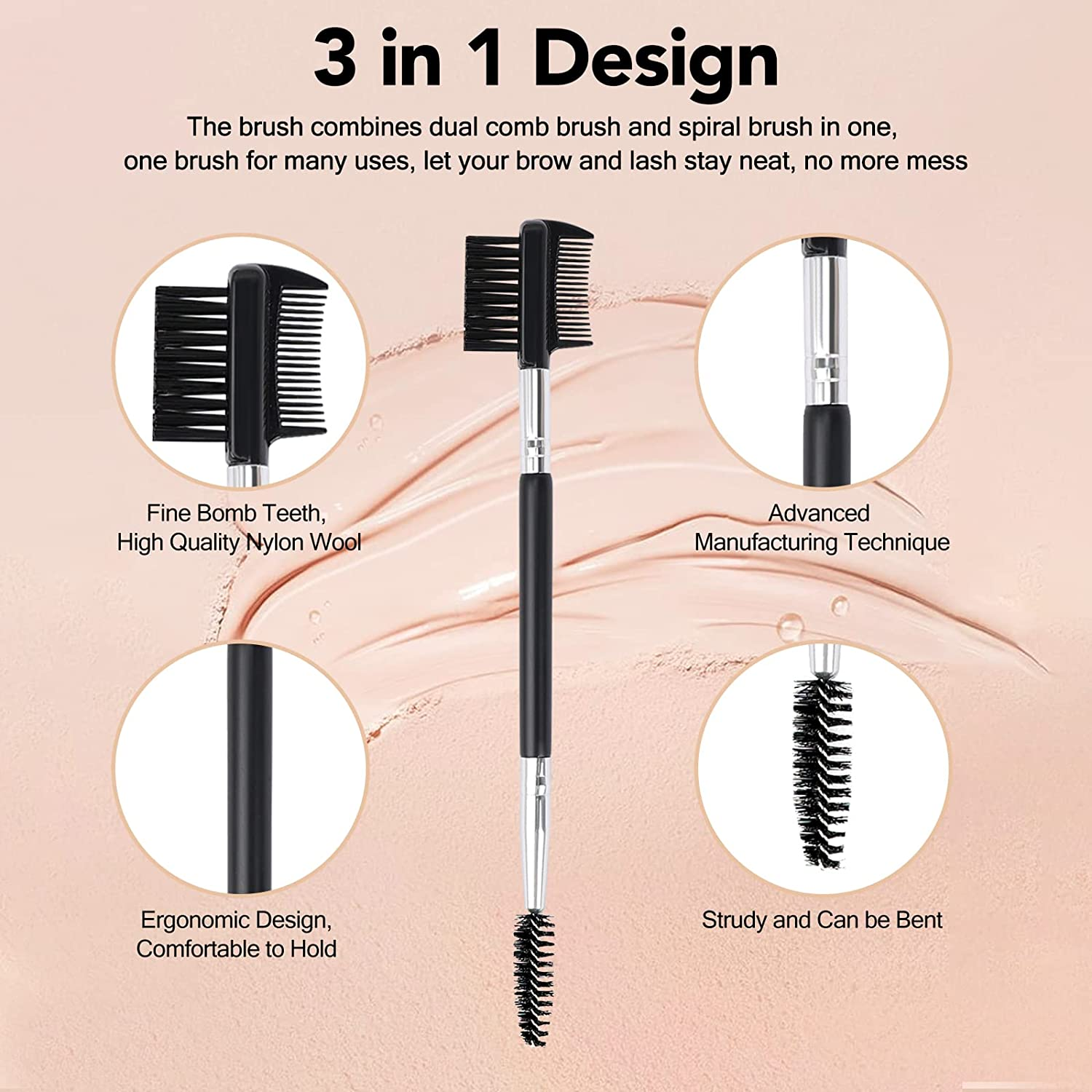 3 in 1 Design

The brush combines dual comb brush and spiral brush in one, one brush for many uses, let your brow and lash stay neat, no more mess

Fine Bomb Teeth, High Quality Nylon Wool

Advanced Manufacturing Technique

Ergonomic Design, Comfortable to Hold

Strudy and Can be Bent