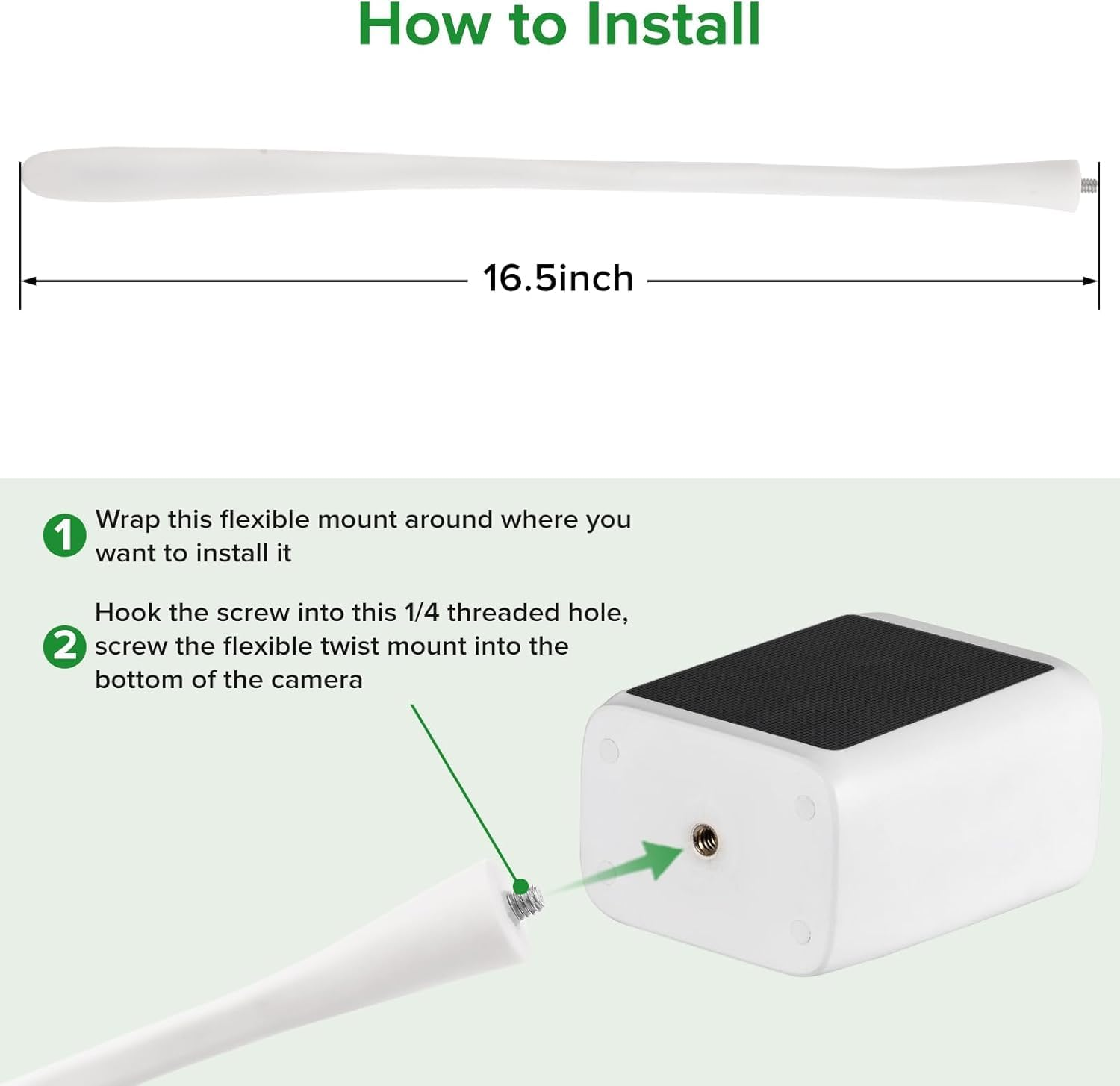 How to Install

16.5inch

1 Wrap this flexible mount around where you want to install it

2 Hook the screw into this 1/4 threaded hole, screw the flexible twist mount into the bottom of the camera