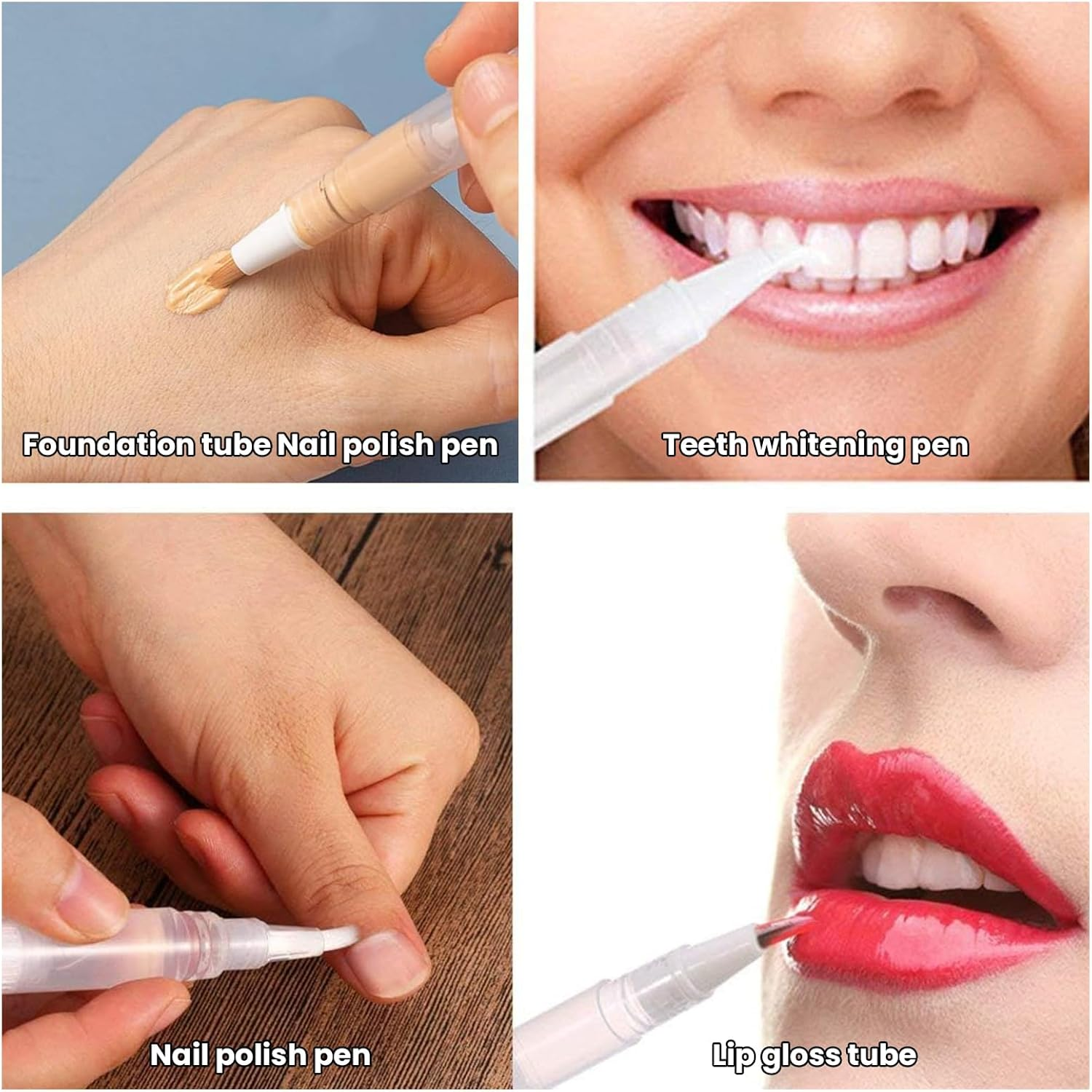 Foundation tube Nail polish pen

Teeth whitening pen

Nail polish pen

Lip gloss tube