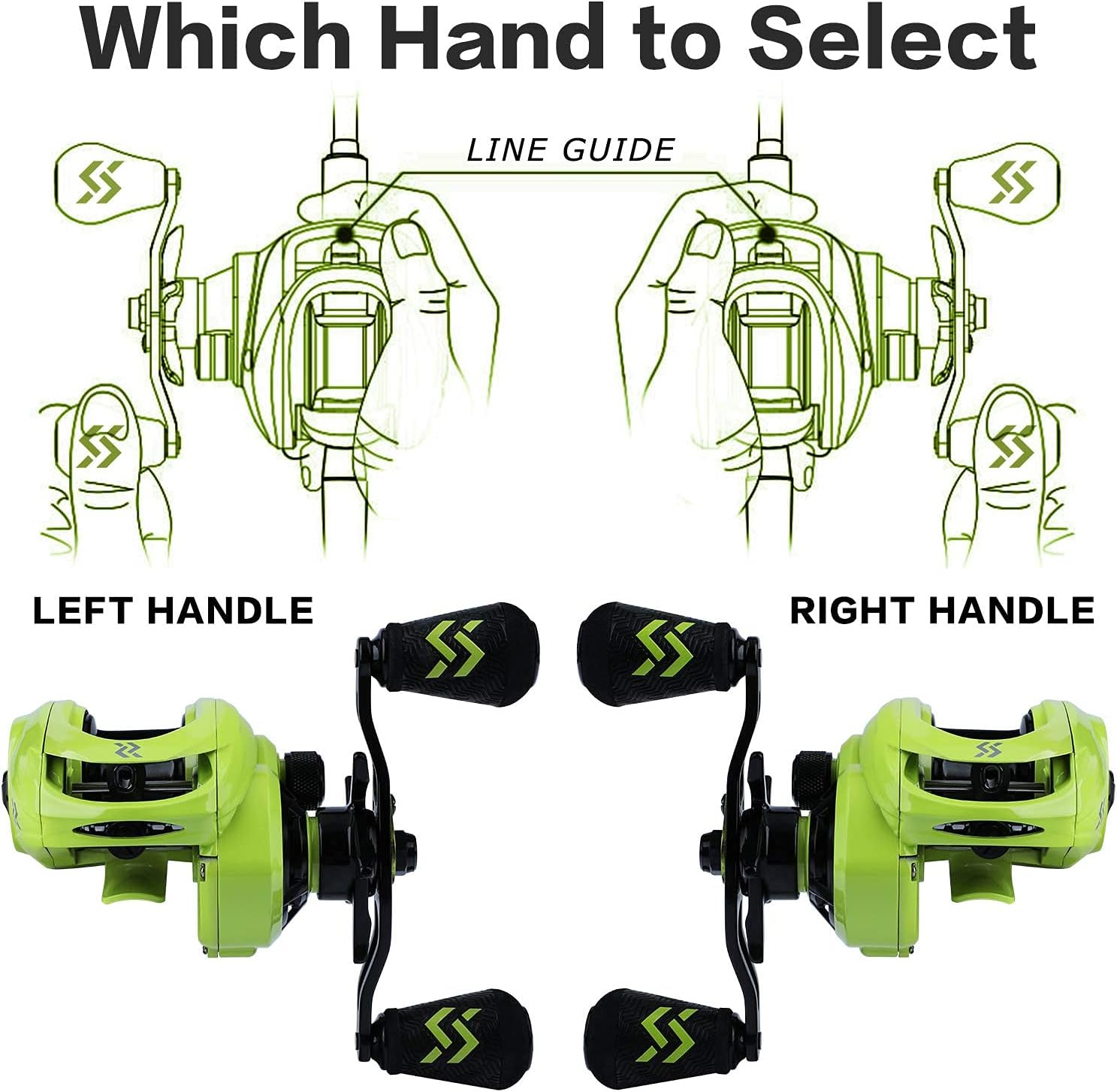 Which Hand to Select

LINE GUIDE

LEFT HANDLE

RIGHT HANDLE