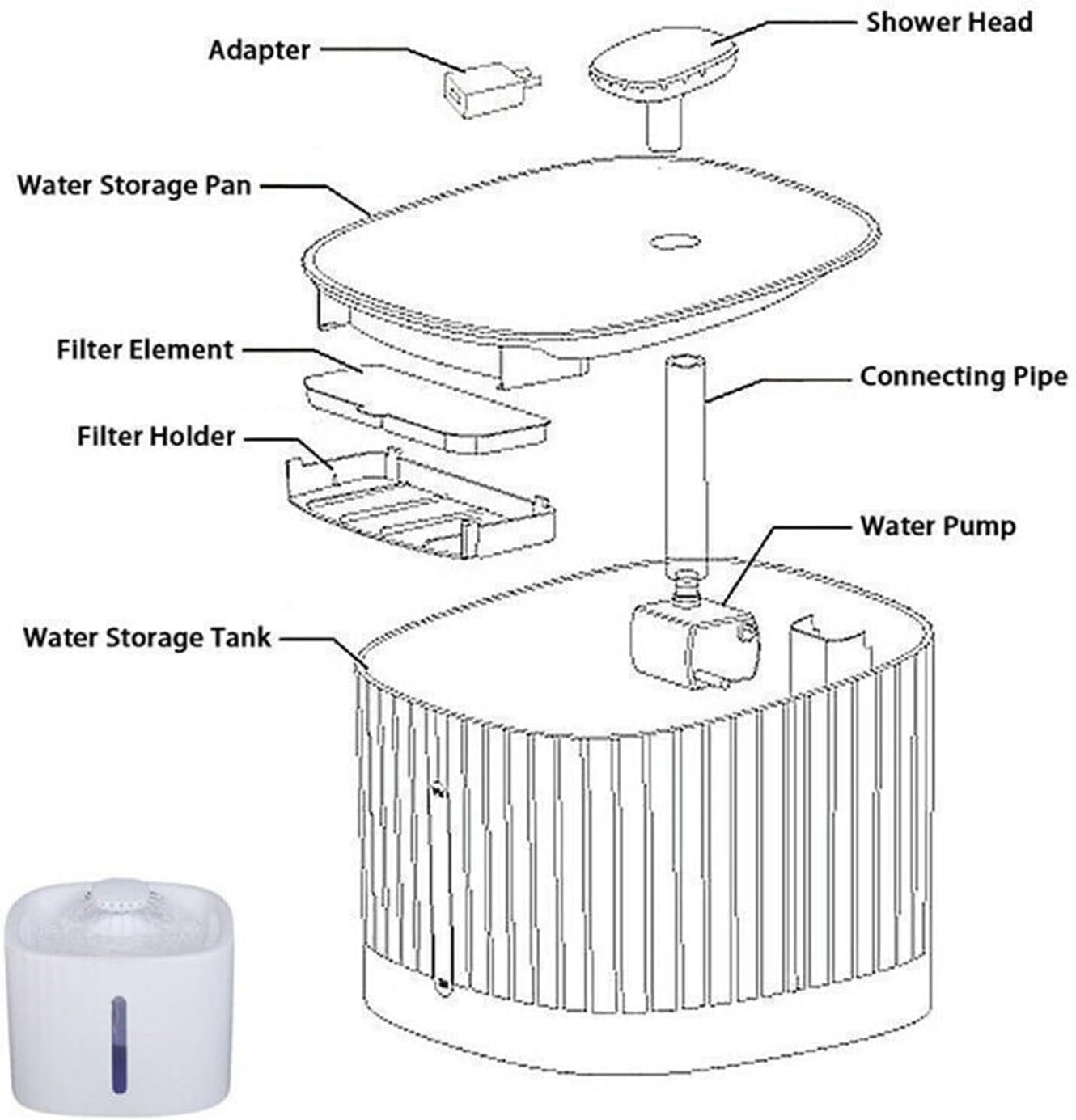 Adapter

Shower Head

Water Storage Pan

Filter Element

Connecting Pipe

Filter Holder

Water Pump

Water Storage Tank