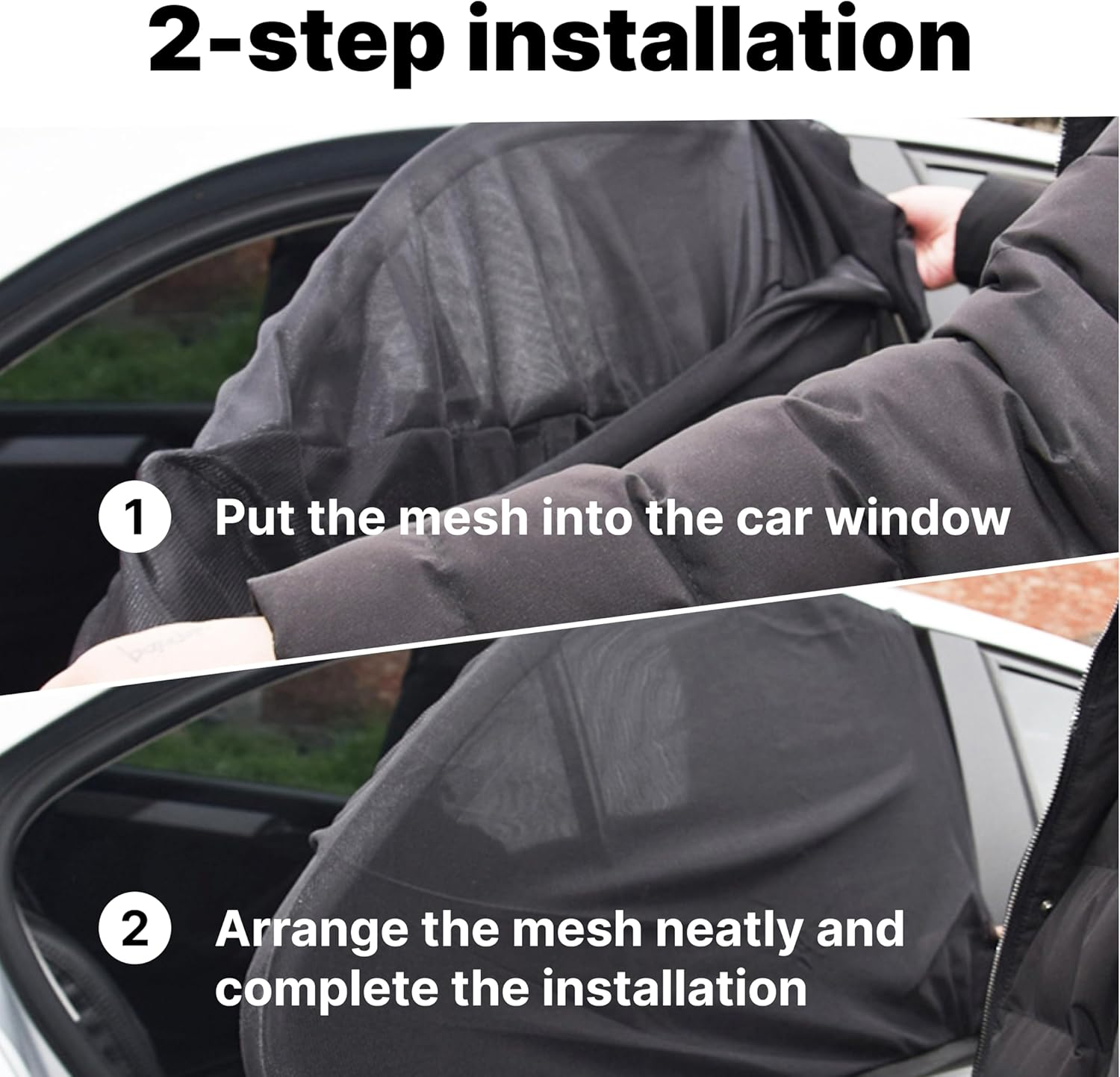 2-step installation

1 Put the mesh into the car window

2 Arrange the mesh neatly and complete the installation