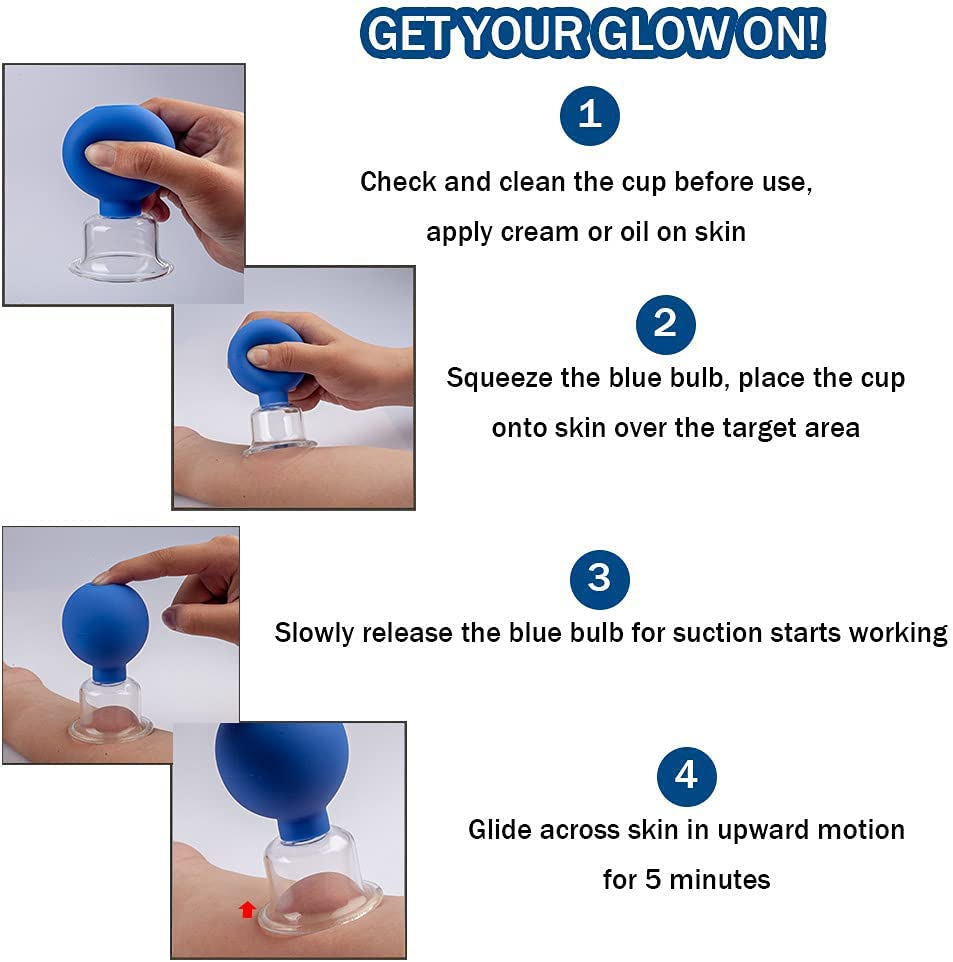 GET YOUR GLOW ON!

1

Check and clean the cup before use, apply cream or oil on skin

2

Squeeze the blue bulb, place the cup onto skin over the target area

3

Slowly release the blue bulb for suction starts working

4

Glide across skin in upward motion for 5 minutes