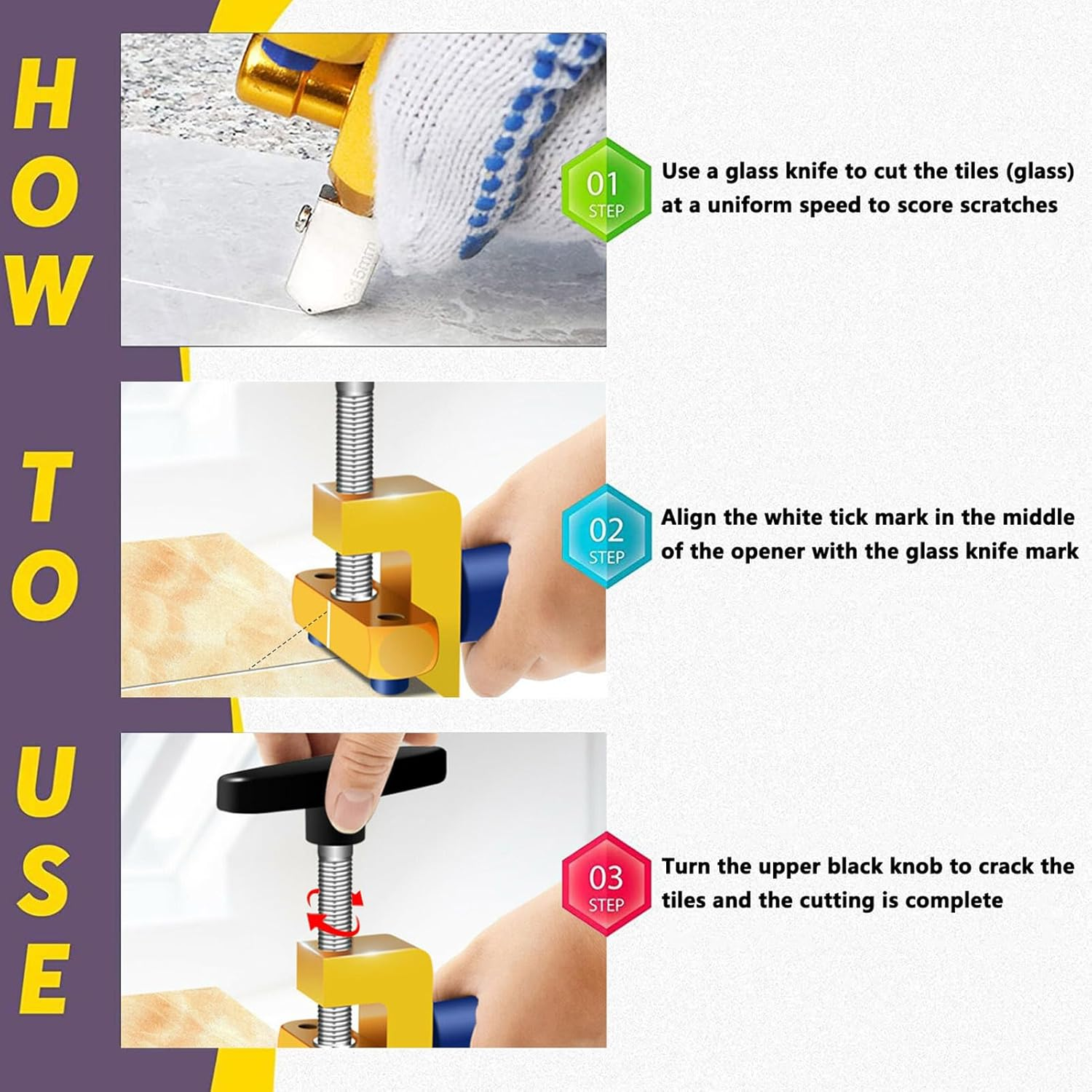 HOW TO USE

3-15mm

01 STEP

Use a glass knife to cut the tiles (glass) at a uniform speed to score scratches

02 STEP

Align the white tick mark in the middle of the opener with the glass knife mark

03 STEP

Turn the upper black knob to crack the tiles and the cutting is complete