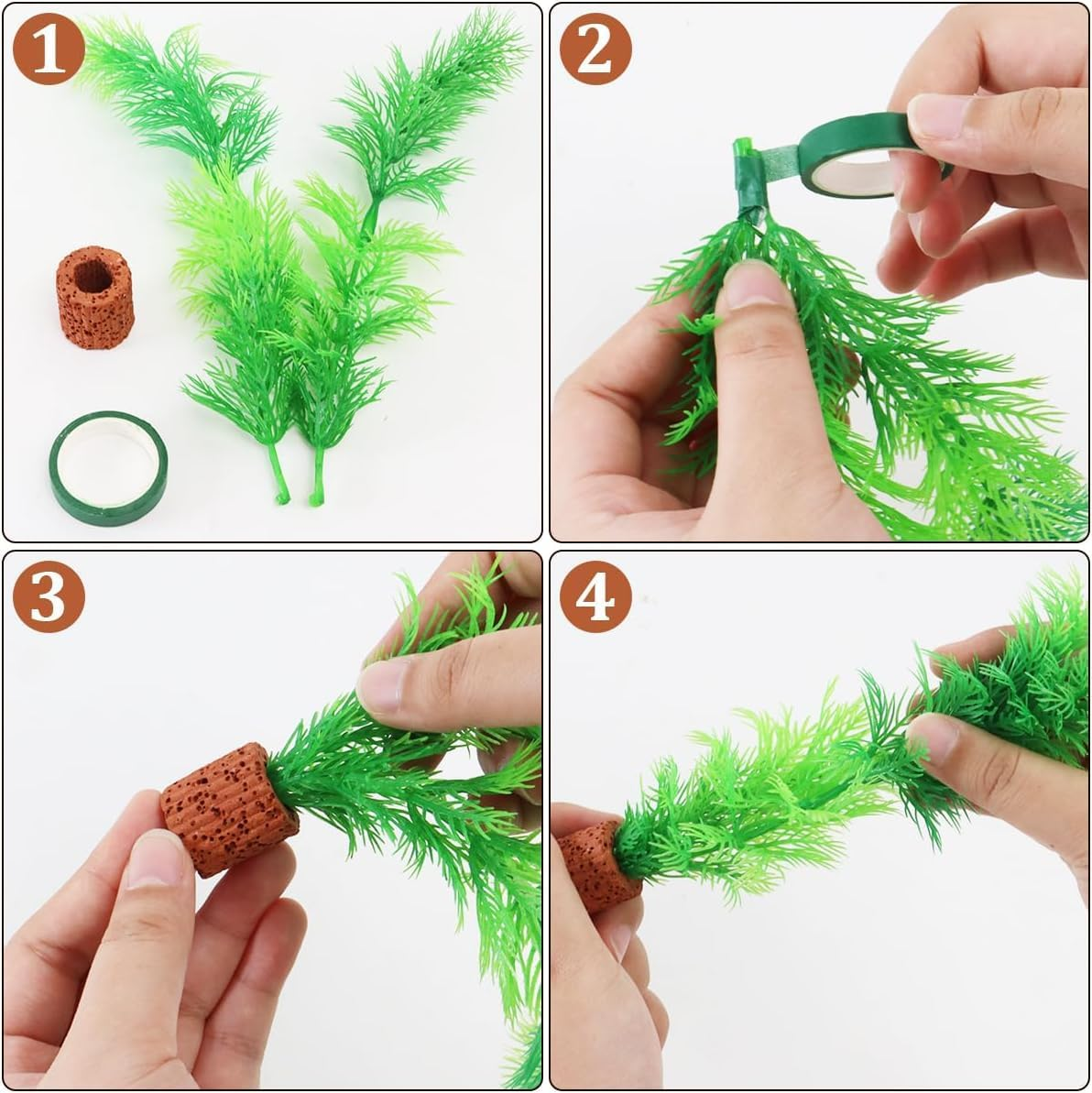 1

2

3

4