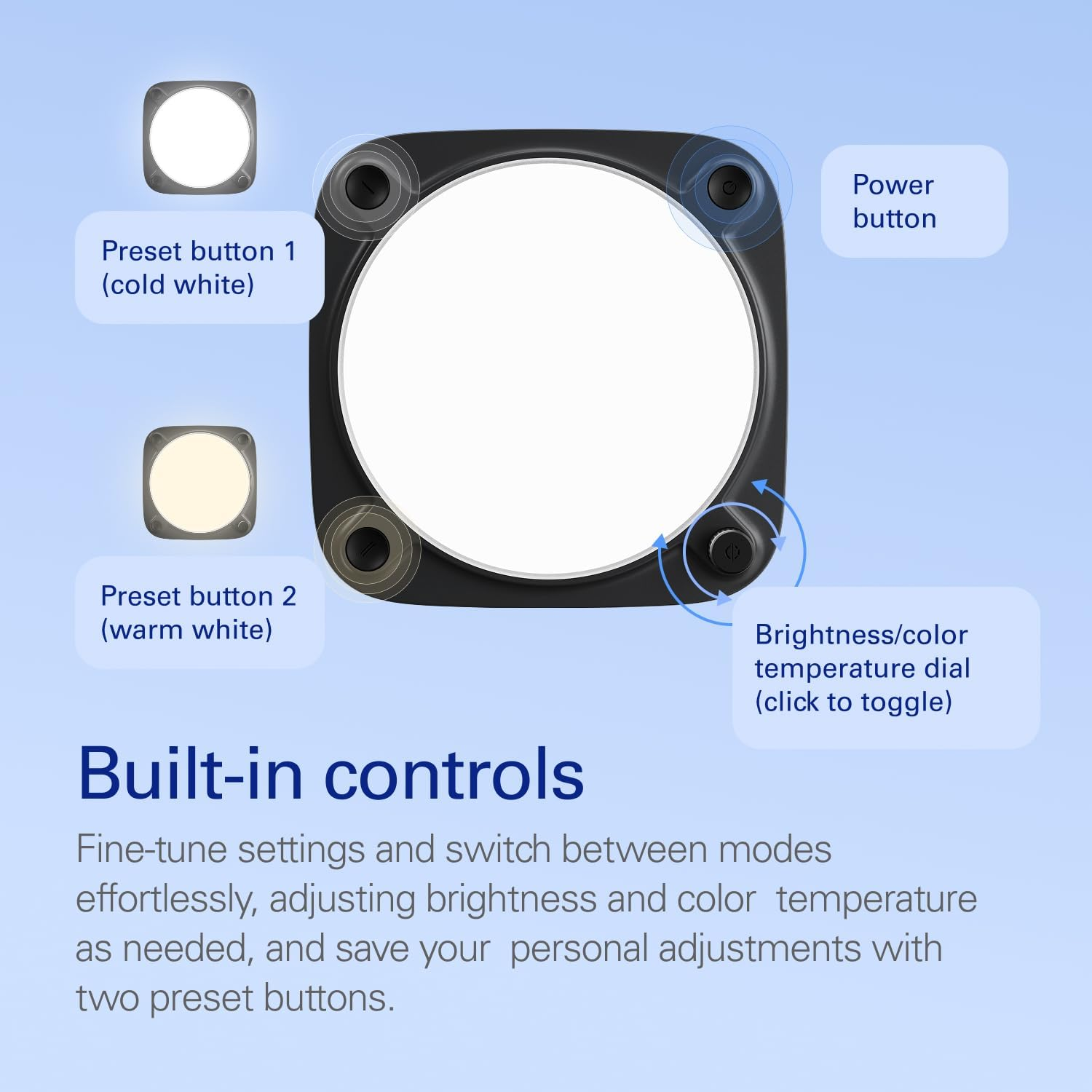 Preset button 1
(cold white)

Power
button

Preset button 2
(warm white)

Brightness/color
temperature dial
(click to toggle)

Built-in controls

Fine-tune settings and switch between modes effortlessly, adjusting brightness and color temperature as needed, and save your personal adjustments with two preset buttons.