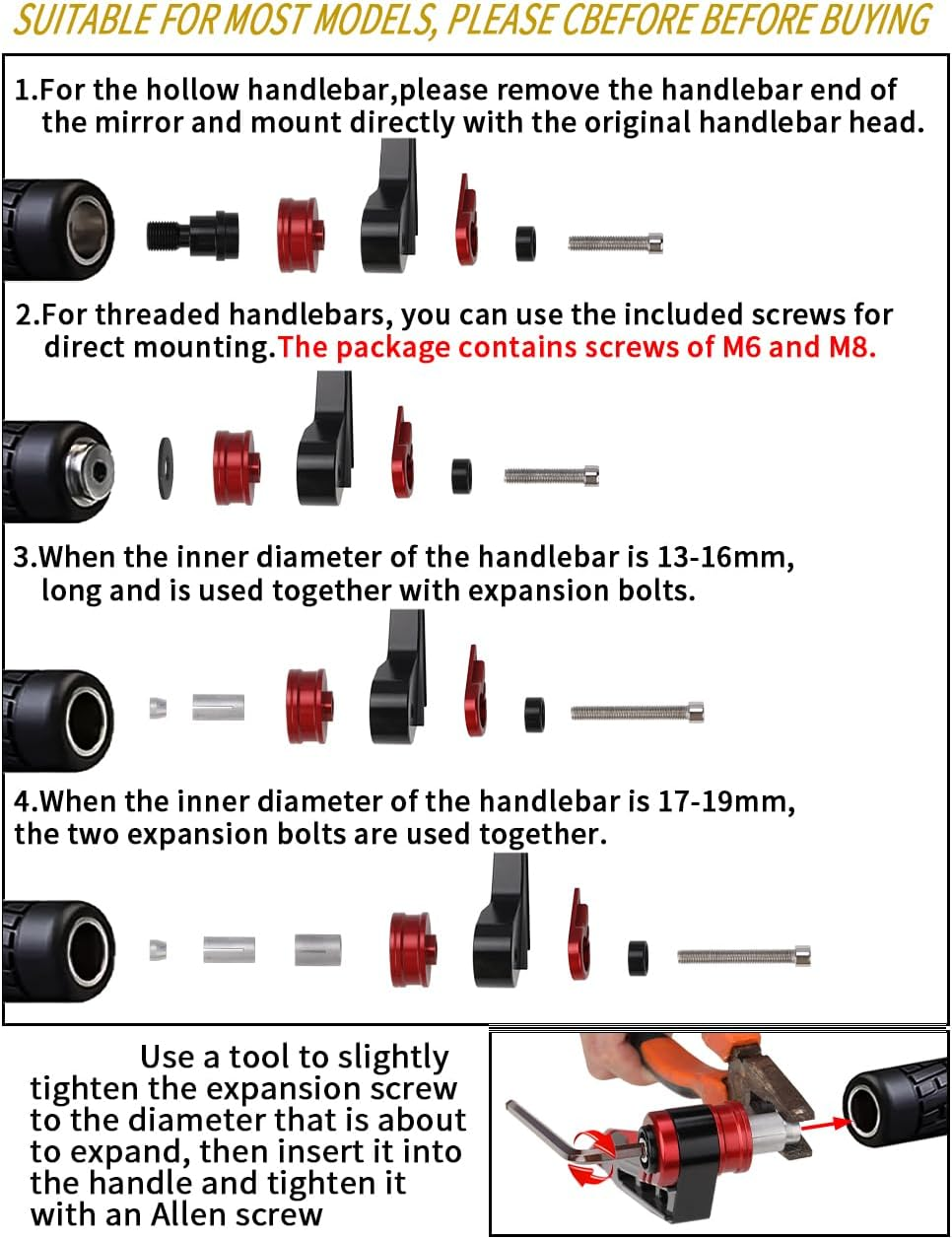 SUITABLE FOR MOST MODELS, PLEASE CBEFORE BEFORE BUYING

1.For the hollow handlebar,please remove the handlebar end of the mirror and mount directly with the original handlebar head.

2.For threaded handlebars, you can use the included screws for direct mounting.The package contains screws of M6 and M8.

3.When the inner diameter of the handlebar is 13-16mm, long and is used together with expansion bolts.

4.When the inner diameter of the handlebar is 17-19mm, the two expansion bolts are used together.

Use a tool to slightly tighten the expansion screw to the diameter that is about to expand, then insert it into the handle and tighten it with an Allen screw