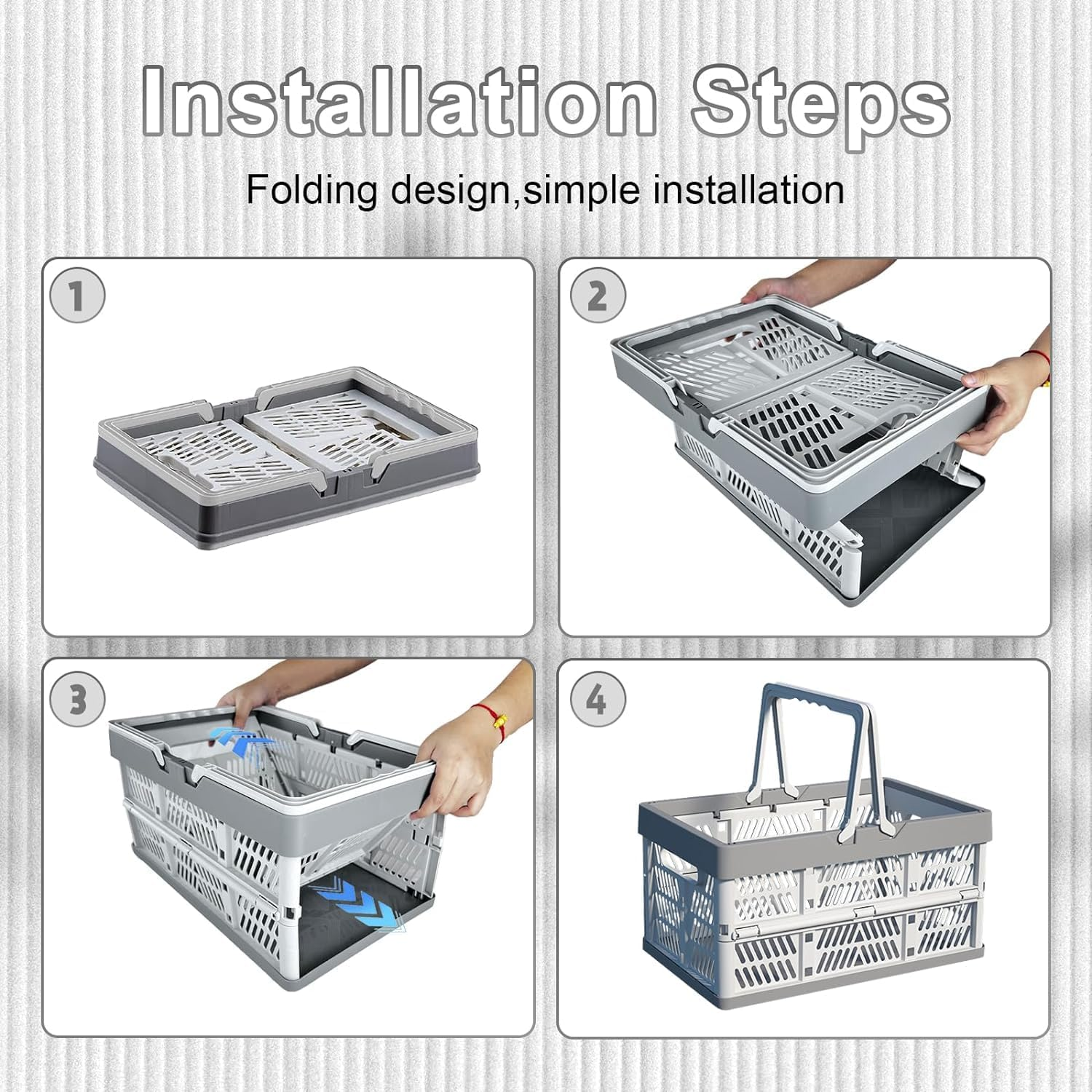 Installation Steps

Folding design,simple installation

1

2

3

4