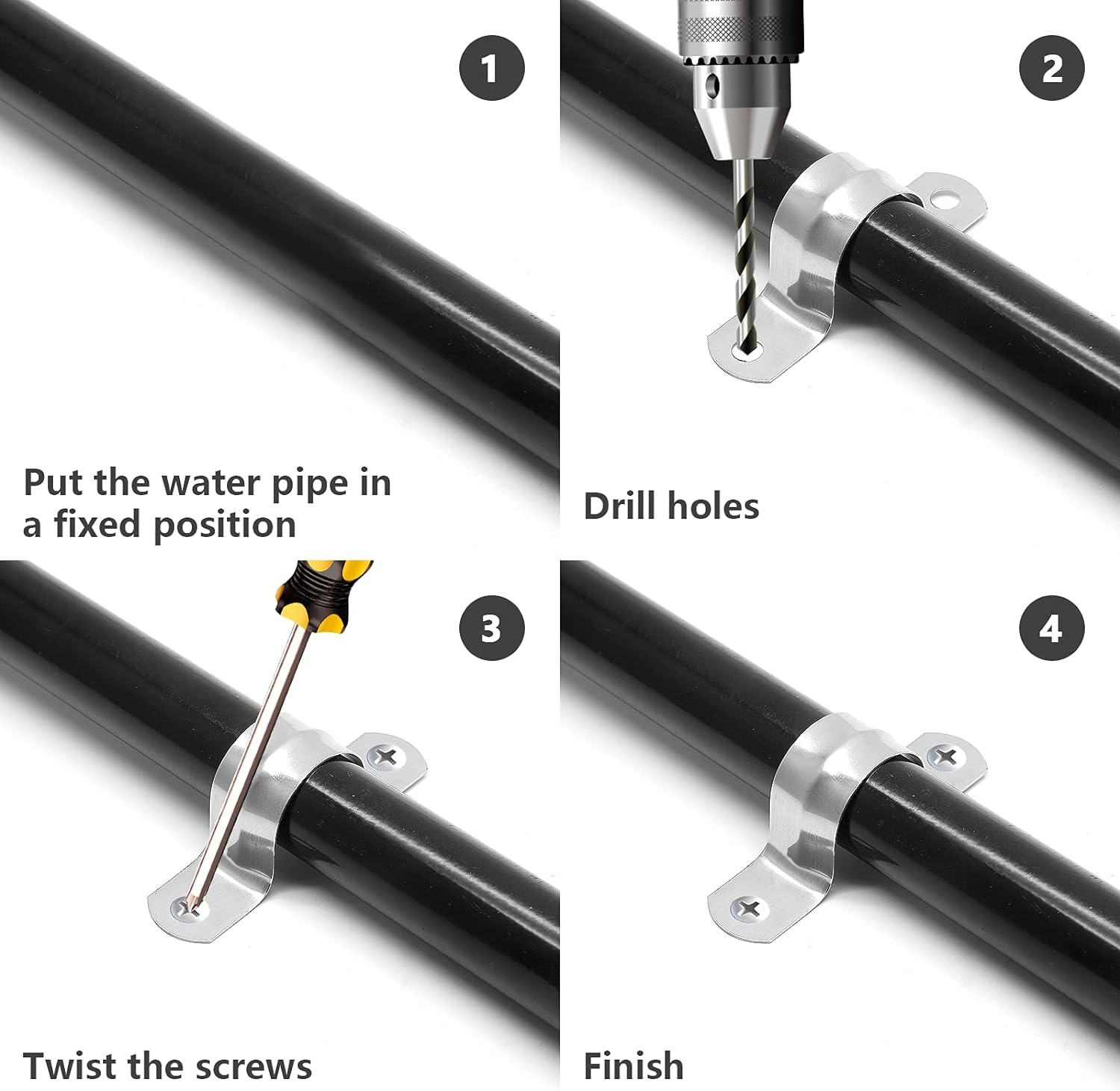 1

Put the water pipe in a fixed position

2

Drill holes

3

Twist the screws

4

Finish