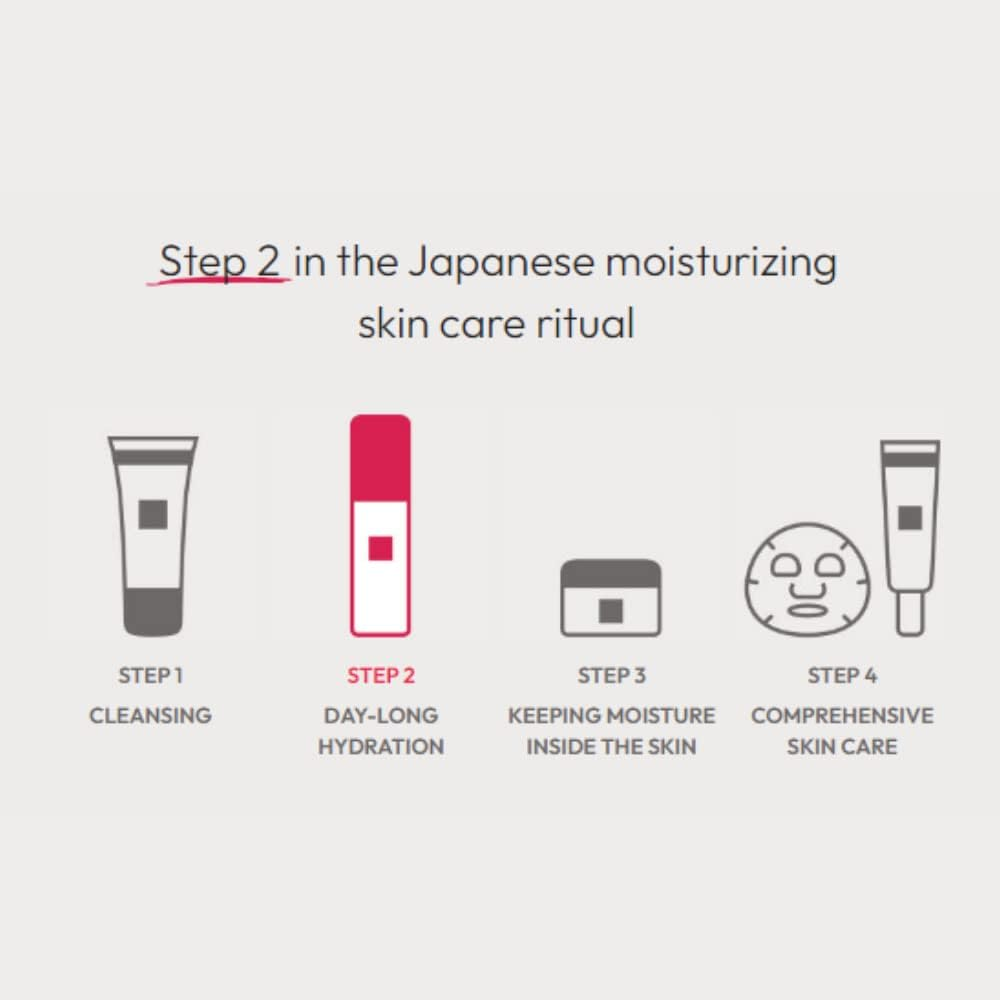 Step 2 in the Japanese moisturizing skin care ritual

STEP 1
CLEANSING

STEP 2
DAY-LONG HYDRATION

STEP 3
KEEPING MOISTURE INSIDE THE SKIN

STEP 4
COMPREHENSIVE SKIN CARE