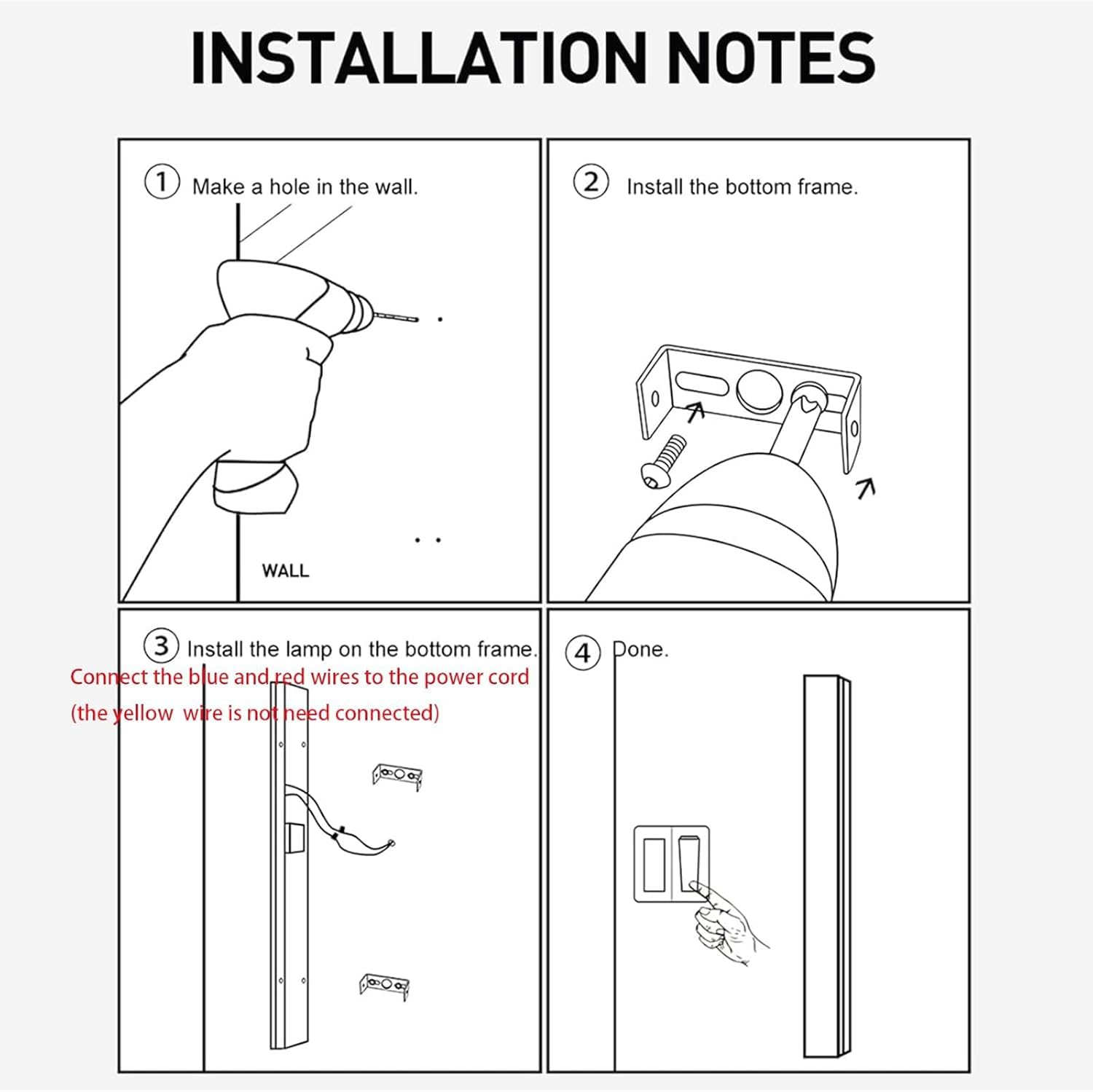 INSTALLATION NOTES

① Make a hole in the wall.

WALL

② Install the bottom frame.

③ Install the lamp on the bottom frame.

Connect the blue and red wires to the power cord (the yellow wire is not need connected)

④ Done.