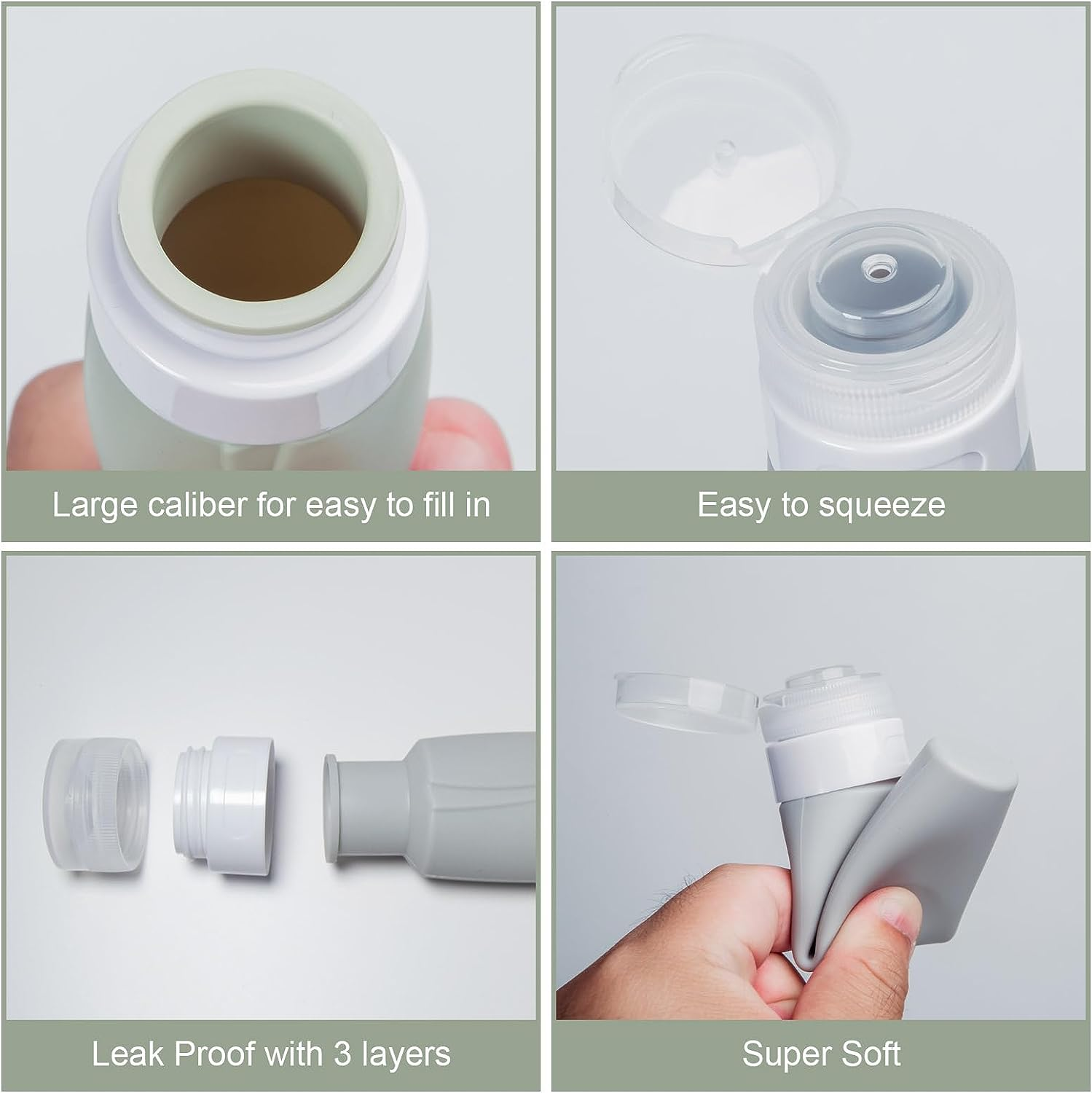 Large caliber for easy to fill in

Easy to squeeze

Leak Proof with 3 layers

Super Soft