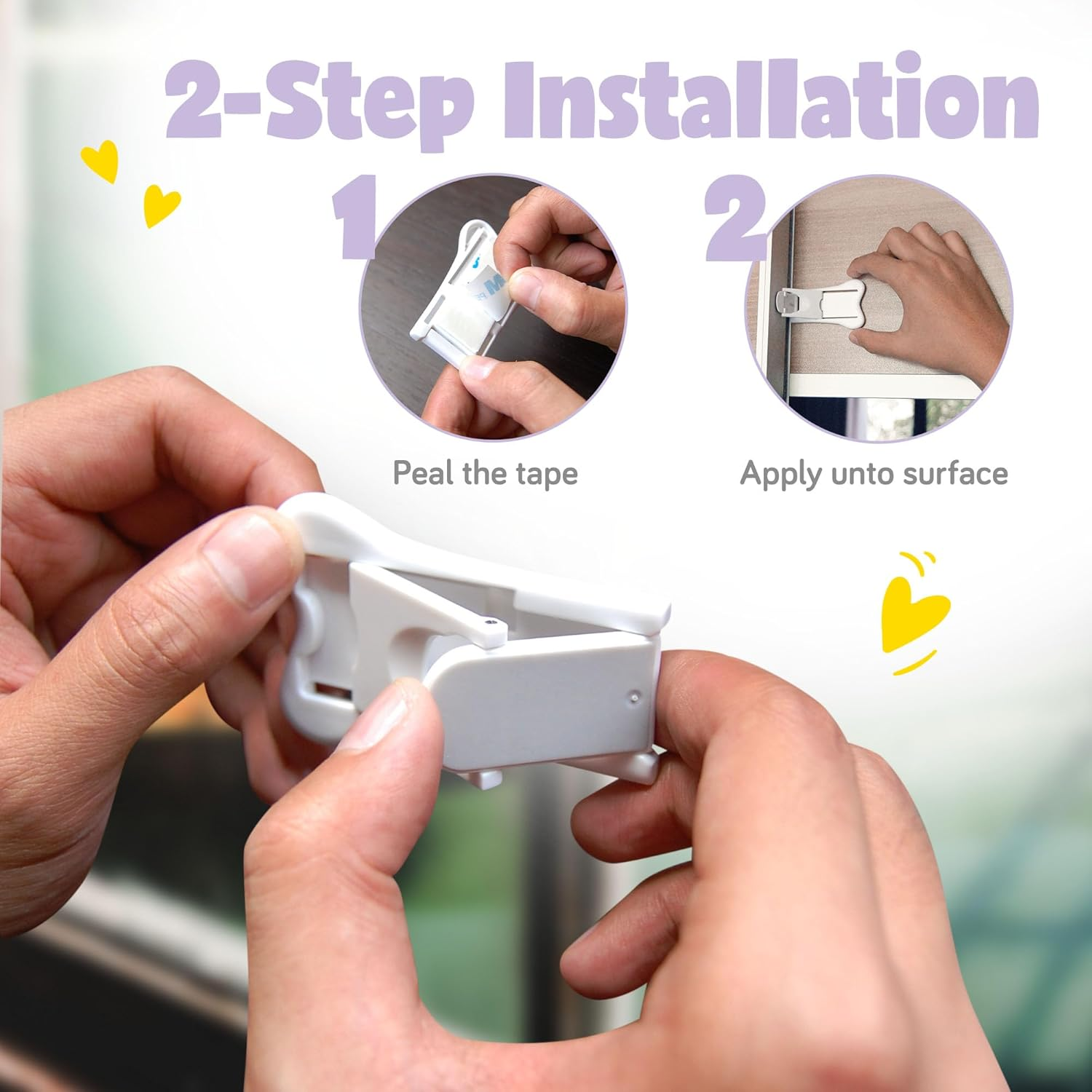 2-Step Installation

1

Peal the tape

2

Apply unto surface