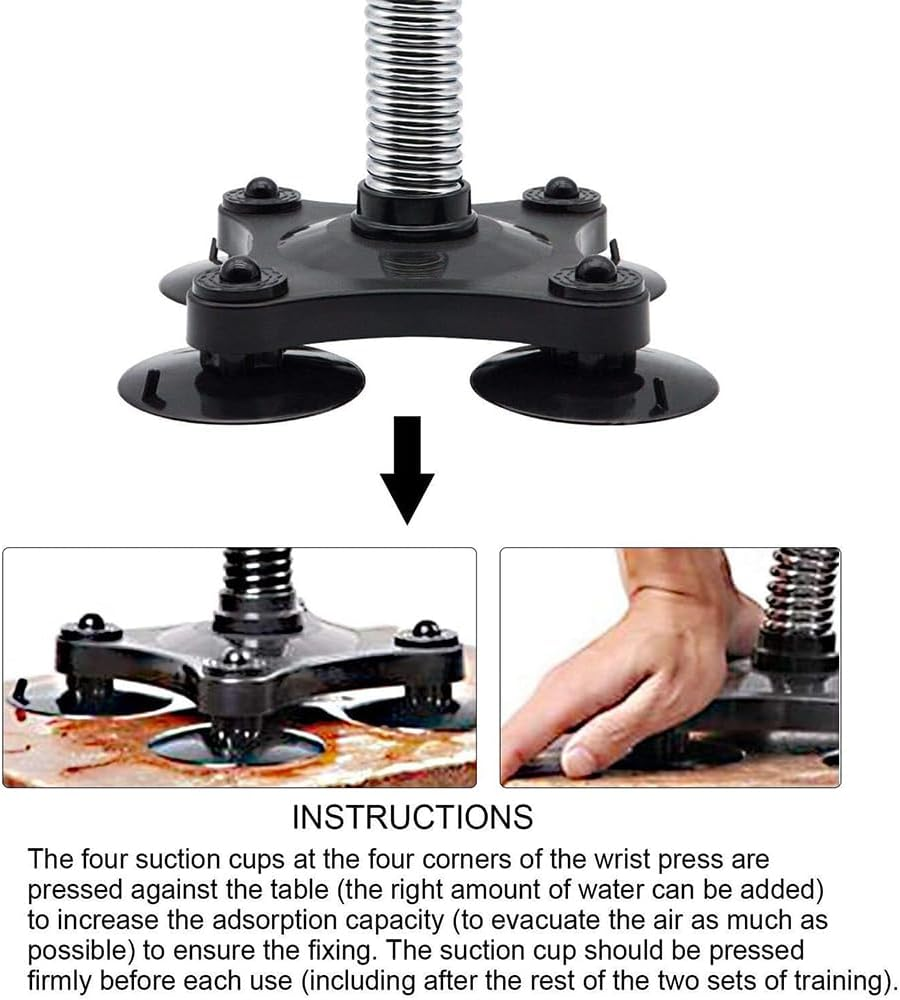 INSTRUCTIONS

The four suction cups at the four corners of the wrist press are pressed against the table (the right amount of water can be added) to increase the adsorption capacity (to evacuate the air as much as possible) to ensure the fixing. The suction cup should be pressed firmly before each use (including after the rest of the two sets of training).