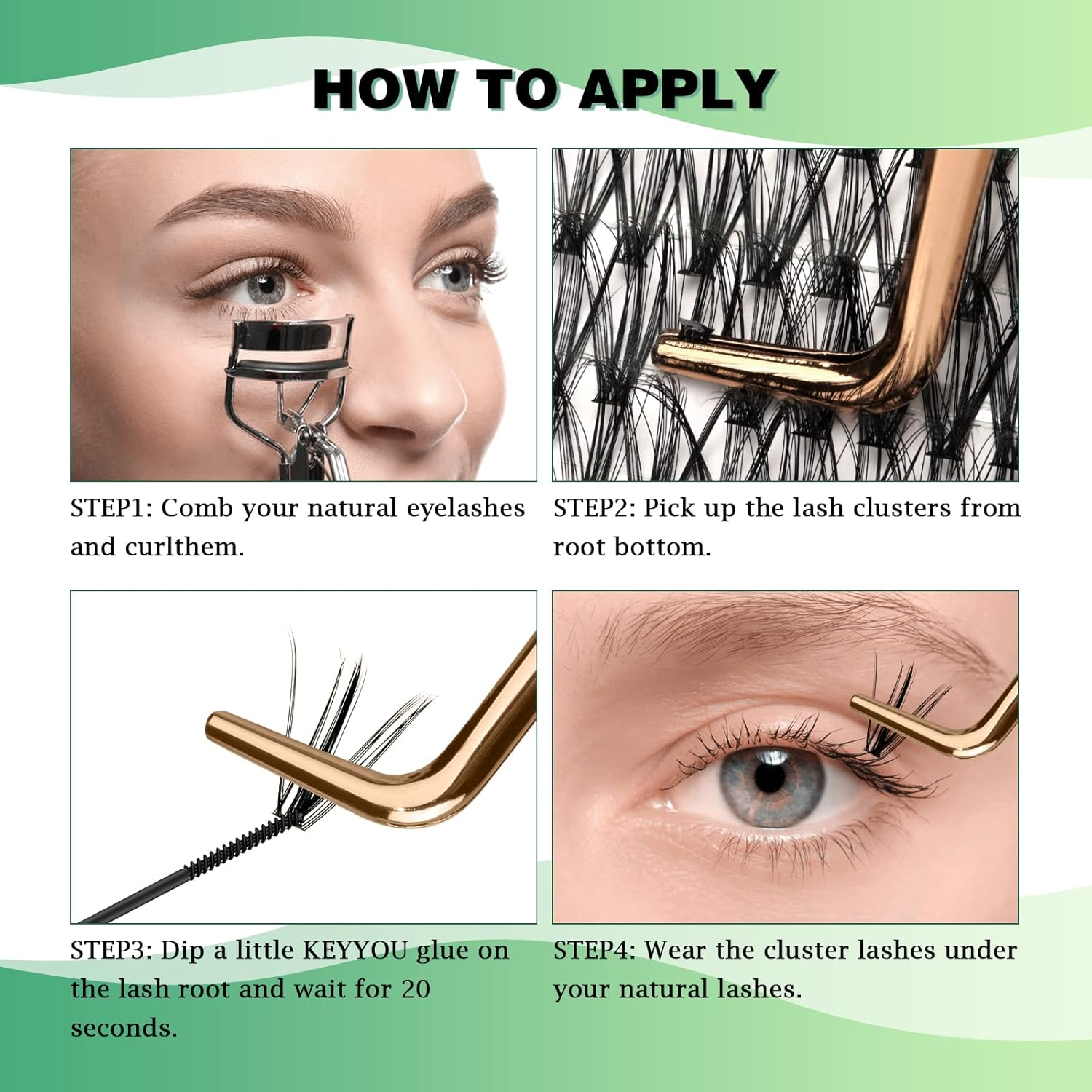 HOW TO APPLY

STEP1: Comb your natural eyelashes and curlthem.

STEP2: Pick up the lash clusters from root bottom.

STEP3: Dip a little KEYYOU glue on the lash root and wait for 20 seconds.

STEP4: Wear the cluster lashes under your natural lashes.