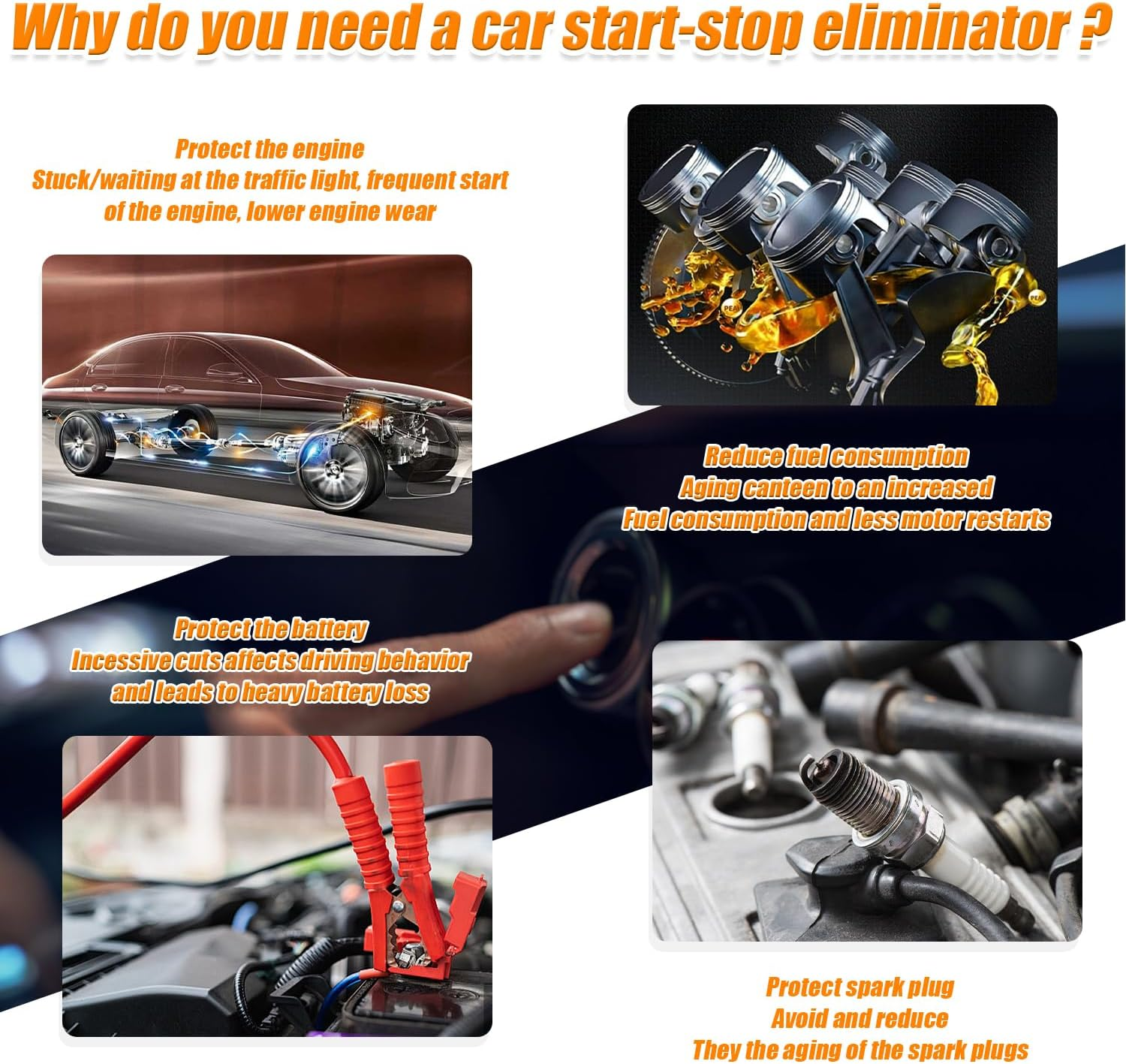 Why do you need a car start-stop eliminator ?

Protect the engine
Stuck/waiting at the traffic light, frequent start of the engine, lower engine wear

Reduce fuel consumption
Aging canteen to an increased
Fuel consumption and less motor restarts

Protect the battery
Incessive cuts affects driving behavior and leads to heavy battery loss

Protect spark plug
Avoid and reduce
They the aging of the spark plugs