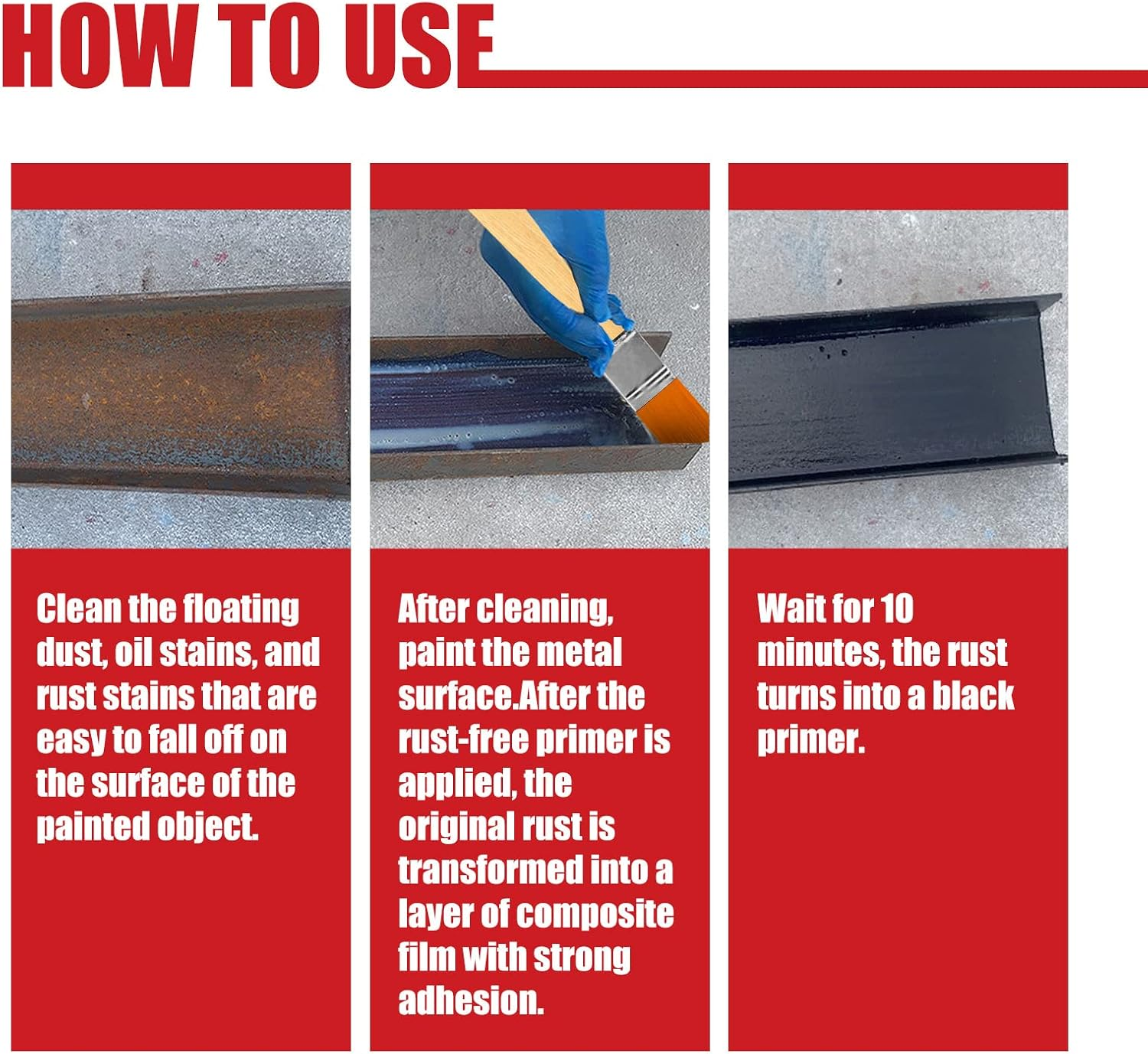 HOW TO USE

Clean the floating dust, oil stains, and rust stains that are easy to fall off on the surface of the painted object.

After cleaning, paint the metal surface.After the rust-free primer is applied, the original rust is transformed into a layer of composite film with strong adhesion.

Wait for 10 minutes, the rust turns into a black primer.