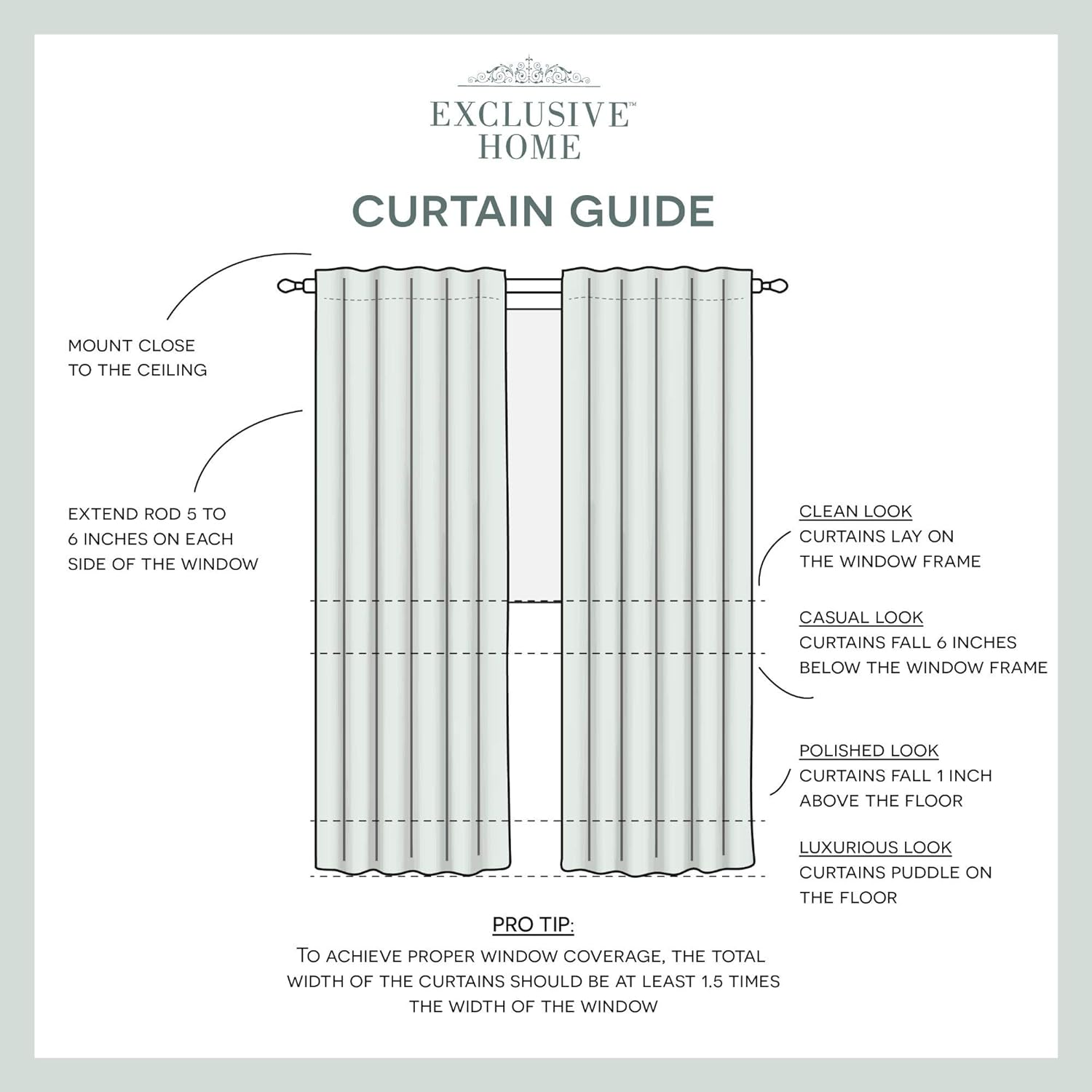 EXCLUSIVE™
HOME

CURTAIN GUIDE

MOUNT CLOSE TO THE CEILING

EXTEND ROD 5 TO 6 INCHES ON EACH SIDE OF THE WINDOW

CLEAN LOOK
CURTAINS LAY ON THE WINDOW FRAME

CASUAL LOOK
CURTAINS FALL 6 INCHES BELOW THE WINDOW FRAME

POLISHED LOOK
CURTAINS FALL 1 INCH ABOVE THE FLOOR

LUXURIOUS LOOK
CURTAINS PUDDLE ON THE FLOOR

PRO TIP:
TO ACHIEVE PROPER WINDOW COVERAGE, THE TOTAL WIDTH OF THE CURTAINS SHOULD BE AT LEAST 1.5 TIMES THE WIDTH OF THE WINDOW