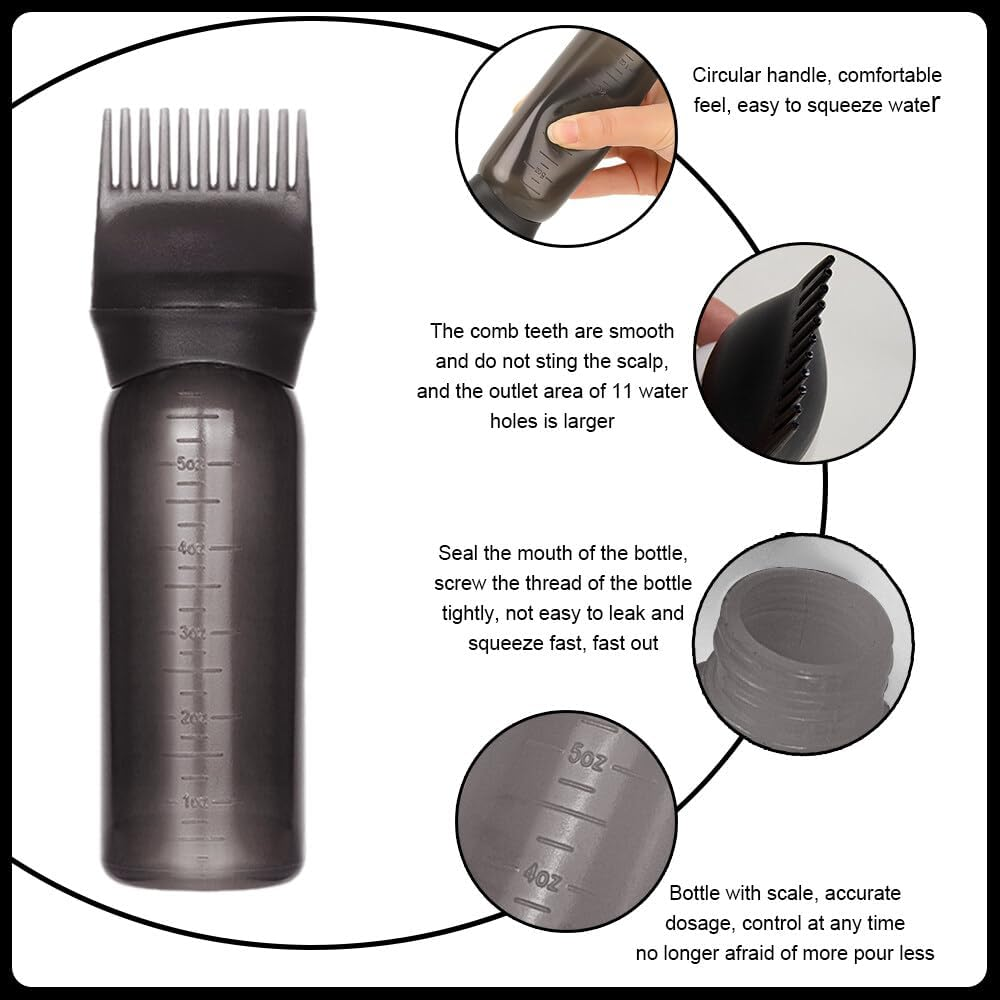 5oz
4oz
3oz
2oz
1oz

Circular handle, comfortable feel, easy to squeeze water

The comb teeth are smooth and do not sting the scalp, and the outlet area of 11 water holes is larger

Seal the mouth of the bottle, screw the thread of the bottle tightly, not easy to leak and squeeze fast, fast out

5oz
4oz

Bottle with scale, accurate dosage, control at any time no longer afraid of more pour less