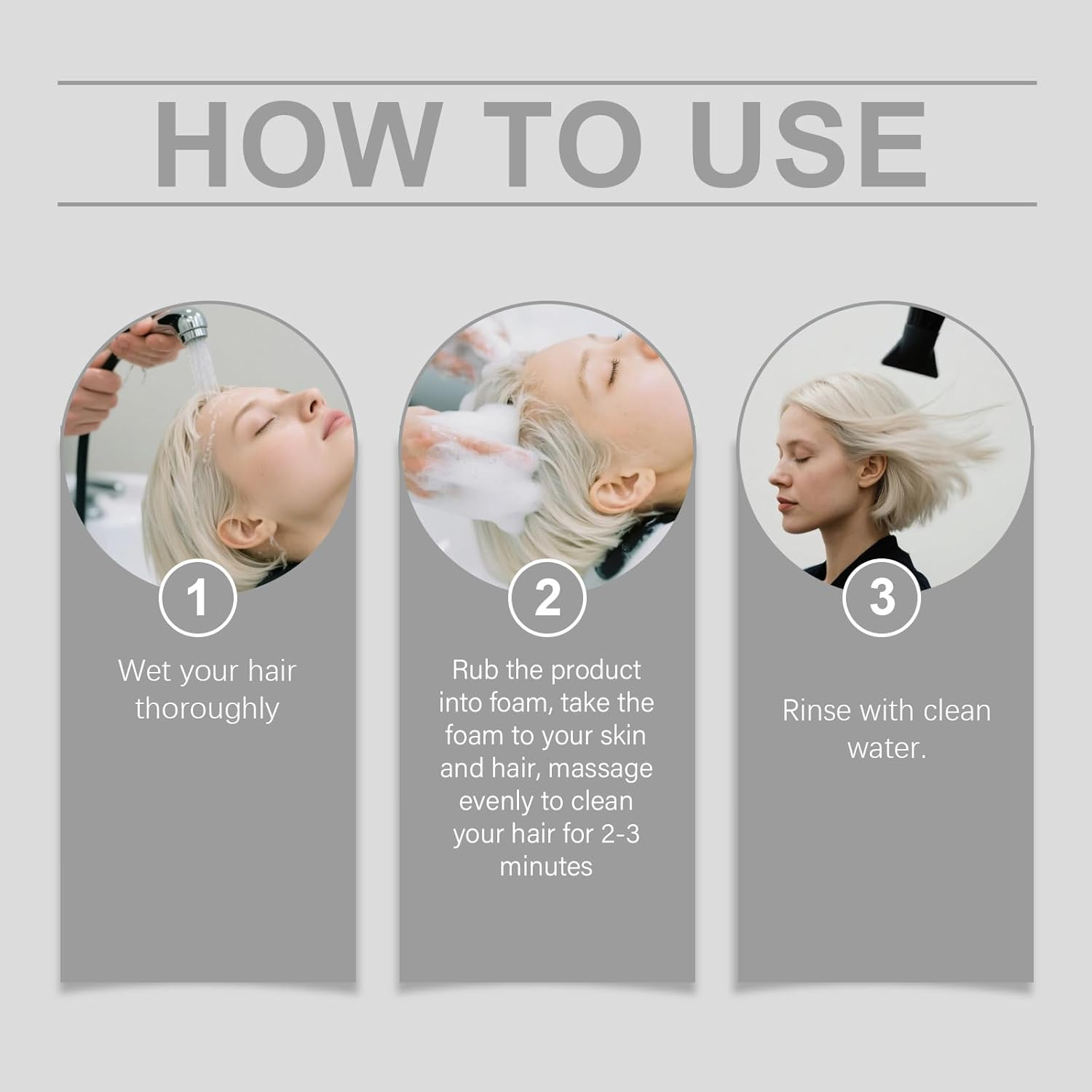 HOW TO USE

1

Wet your hair thoroughly

2

Rub the product into foam, take the foam to your skin and hair, massage evenly to clean your hair for 2-3 minutes

3

Rinse with clean water.