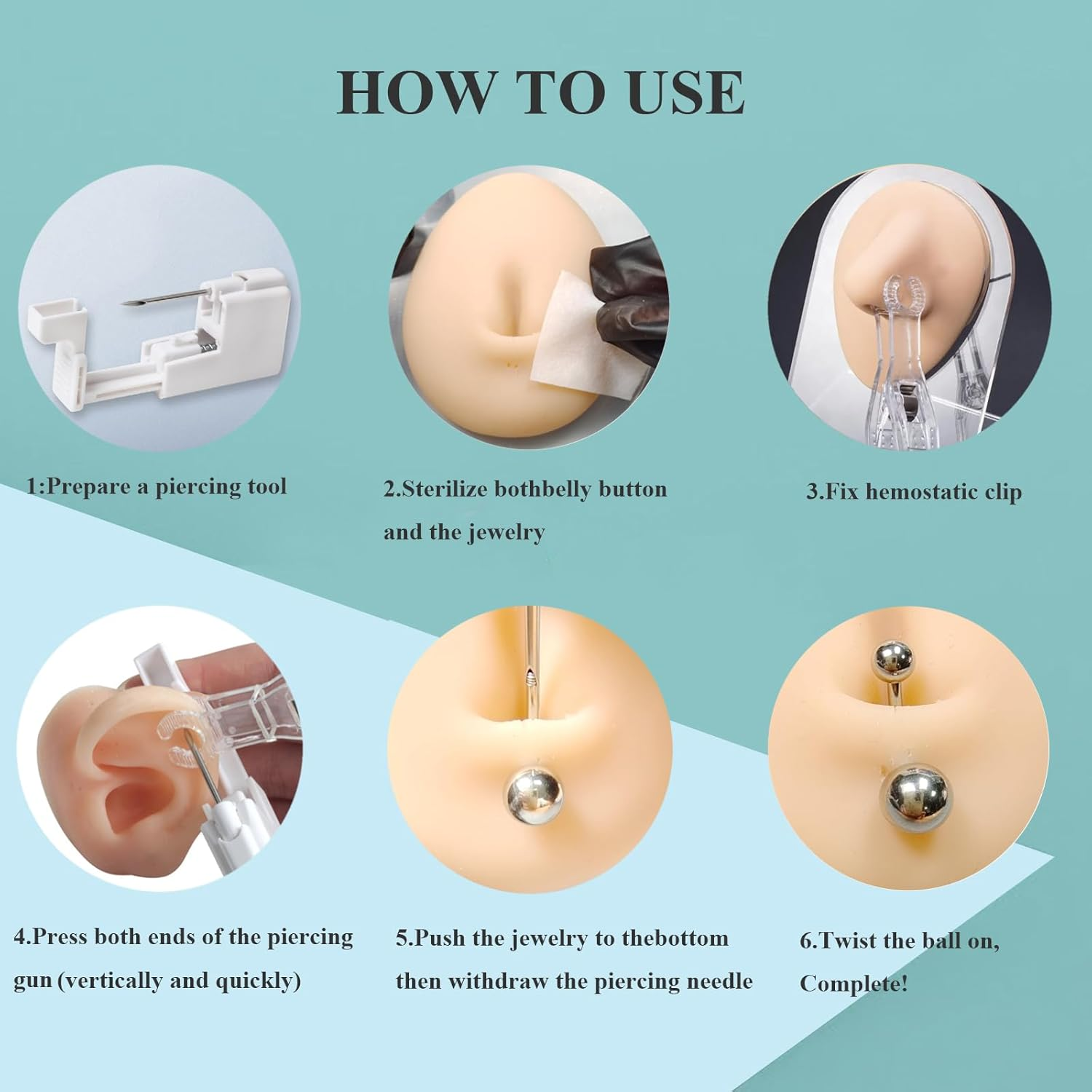 HOW TO USE

1:Prepare a piercing tool

2.Sterilize bothbelly button and the jewelry

3.Fix hemostatic clip

4.Press both ends of the piercing gun (vertically and quickly)

5.Push the jewelry to thebottom then withdraw the piercing needle

6.Twist the ball on, Complete!