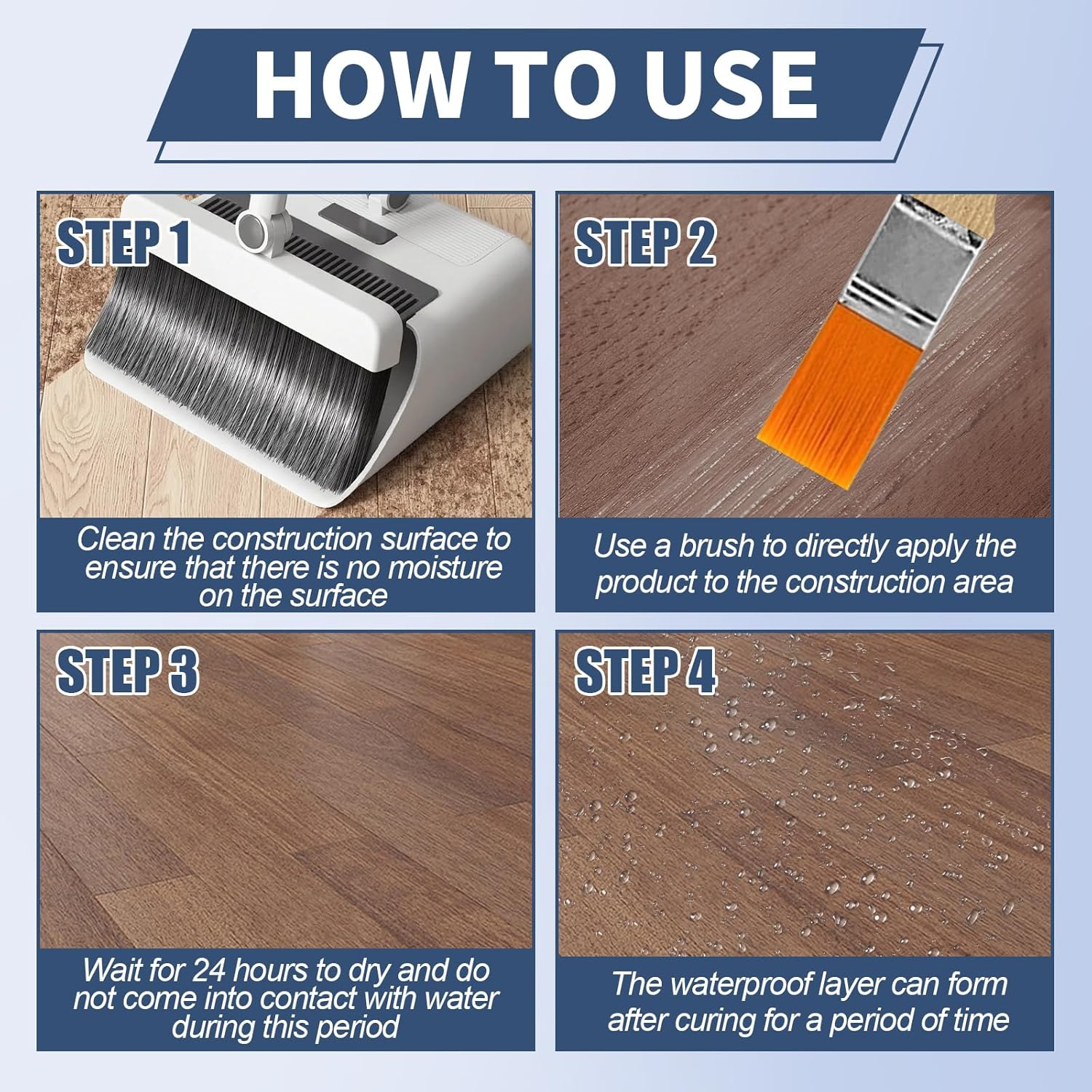 HOW TO USE

STEP 1

Clean the construction surface to ensure that there is no moisture on the surface

STEP 2

Use a brush to directly apply the product to the construction area

STEP 3

Wait for 24 hours to dry and do not come into contact with water during this period

STEP 4

The waterproof layer can form after curing for a period of time