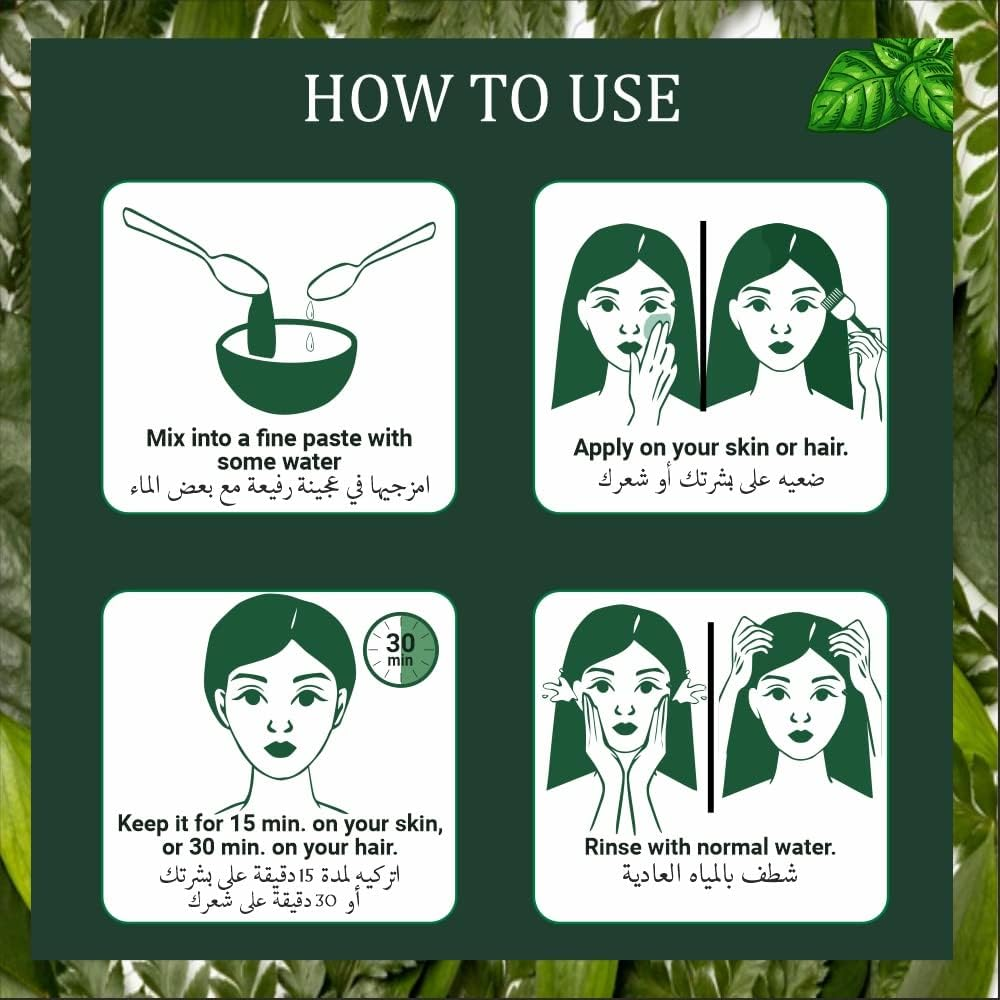 HOW TO USE

Mix into a fine paste with some water
امزجيها في عجينة رفيعة مع بعض الماء

Apply on your skin or hair.
ضعيه على بشرتك أو شعرك

30 min

Keep it for 15 min. on your skin, or 30 min. on your hair.
اتركيه لمدة 15 دقيقة على بشرتك
أو 30 دقيقة على شعرك

Rinse with normal water.
شطف بالمياه العادية