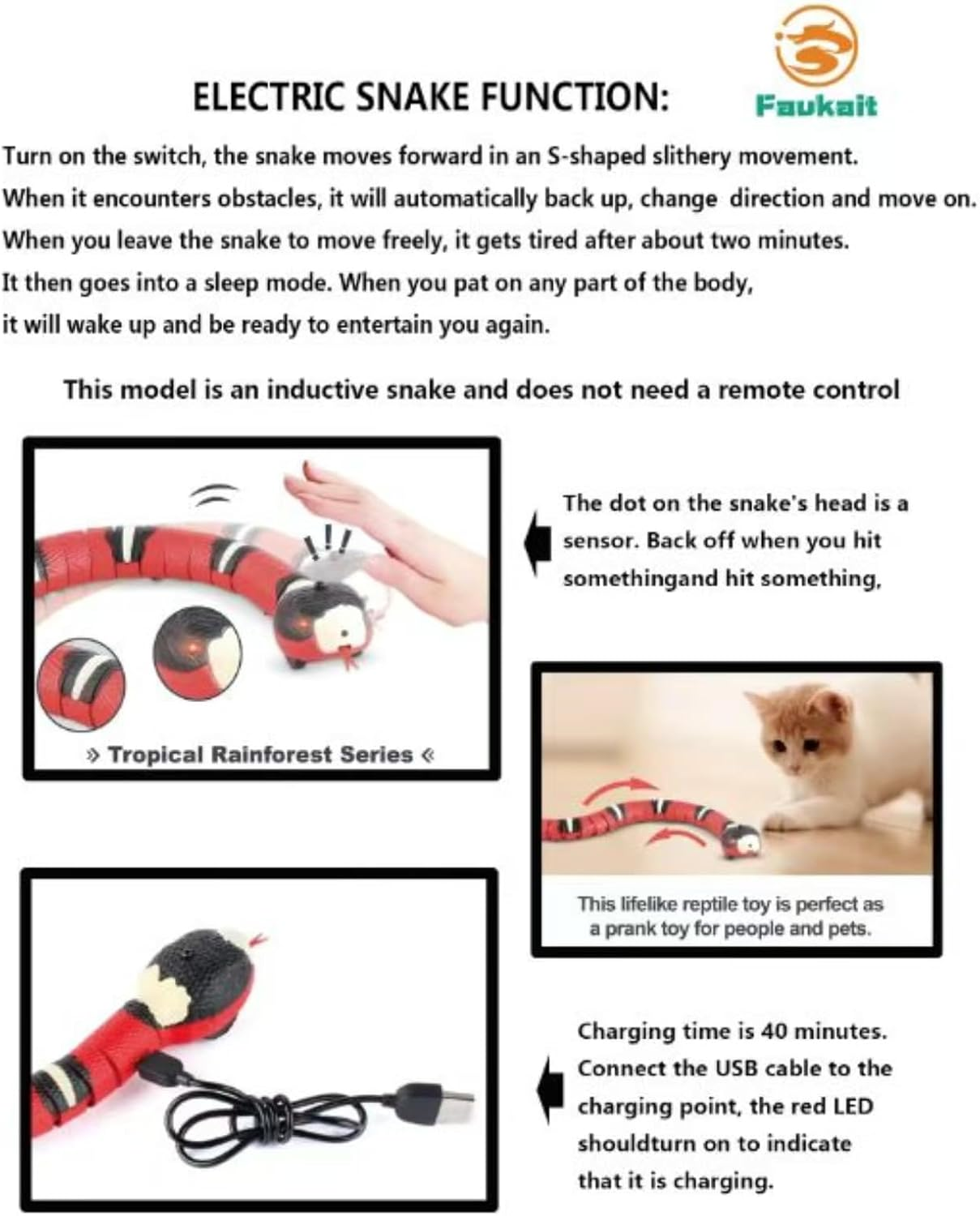 ELECTRIC SNAKE FUNCTION:

Faukait

Turn on the switch, the snake moves forward in an S-shaped slithery movement. When it encounters obstacles, it will automatically back up, change direction and move on. When you leave the snake to move freely, it gets tired after about two minutes. It then goes into a sleep mode. When you pat on any part of the body, it will wake up and be ready to entertain you again.

This model is an inductive snake and does not need a remote control

» Tropical Rainforest Series «

The dot on the snake's head is a sensor. Back off when you hit somethingand hit something,

This lifelike reptile toy is perfect as a prank toy for people and pets.

Charging time is 40 minutes. Connect the USB cable to the charging point, the red LED shouldturn on to indicate that it is charging.