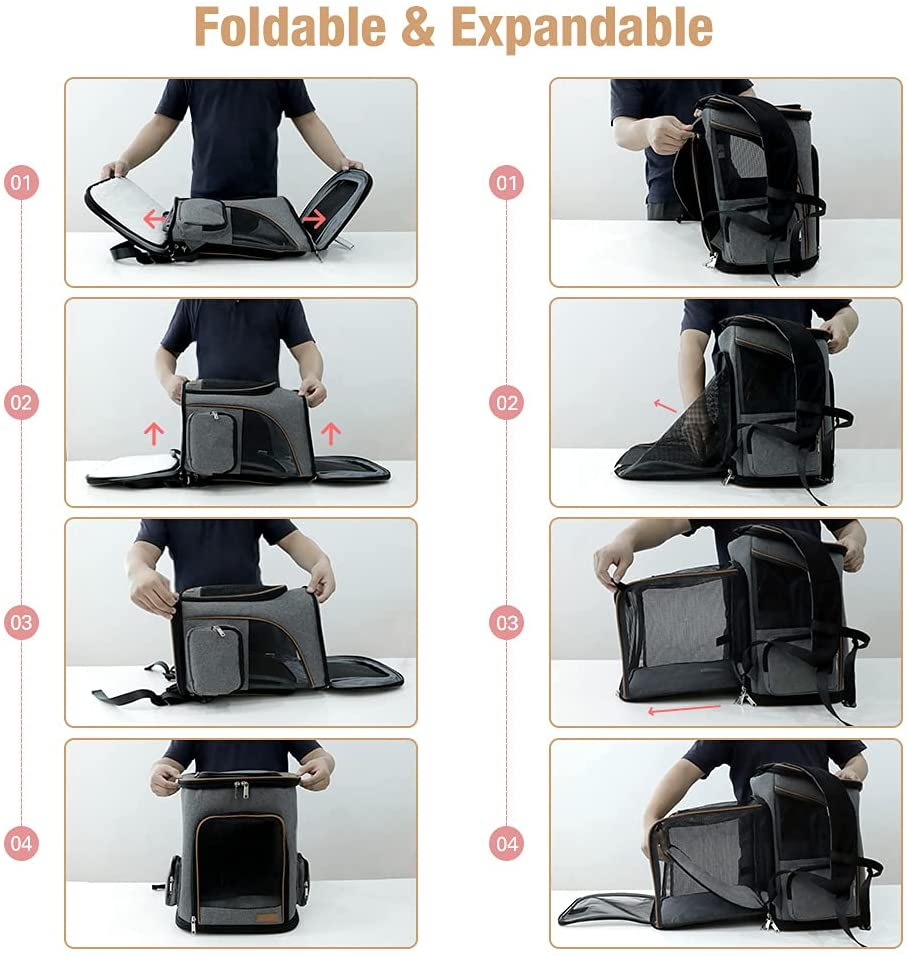 Foldable & Expandable

01

02

03

04

01

02

03

04