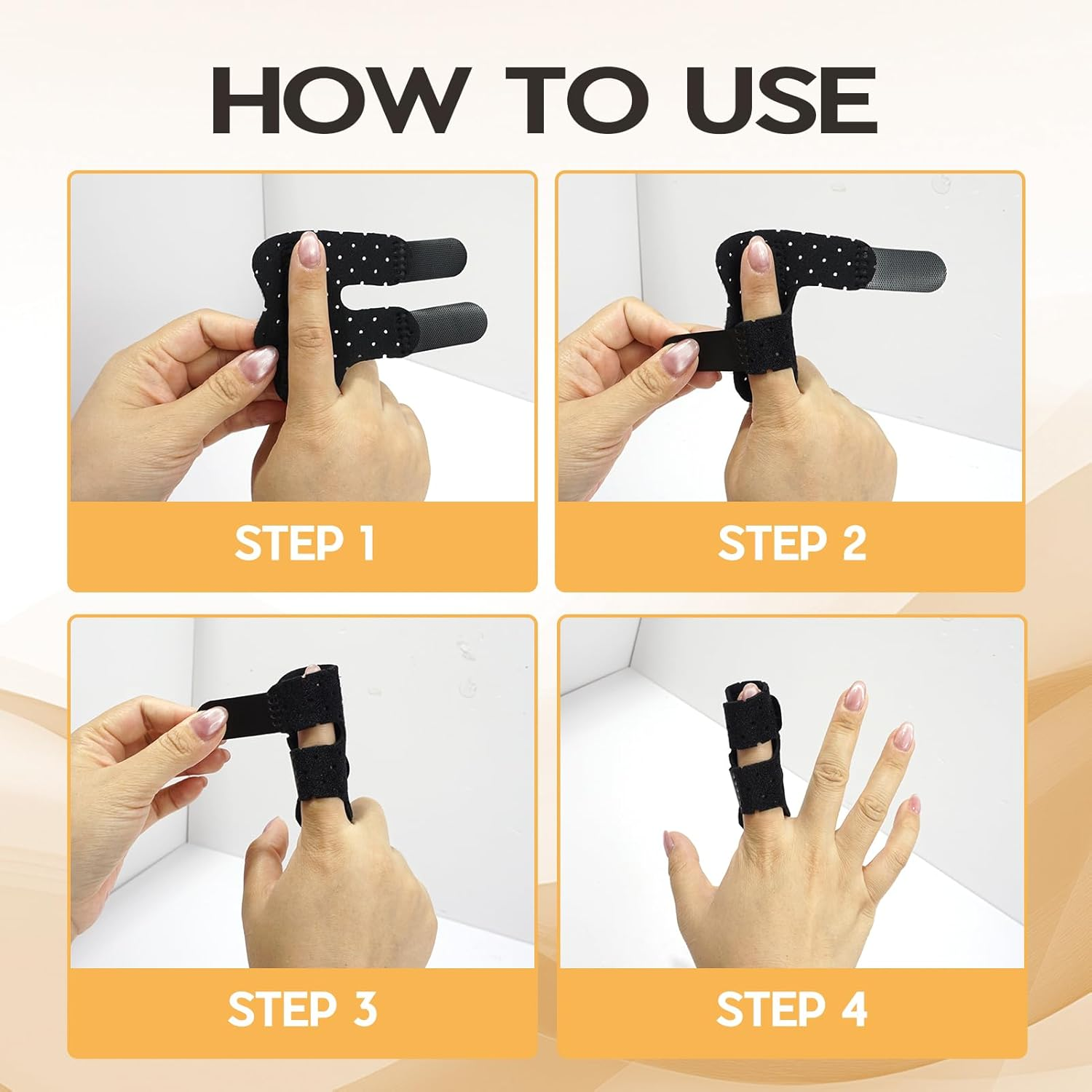 HOW TO USE

STEP 1

STEP 2

STEP 3

STEP 4