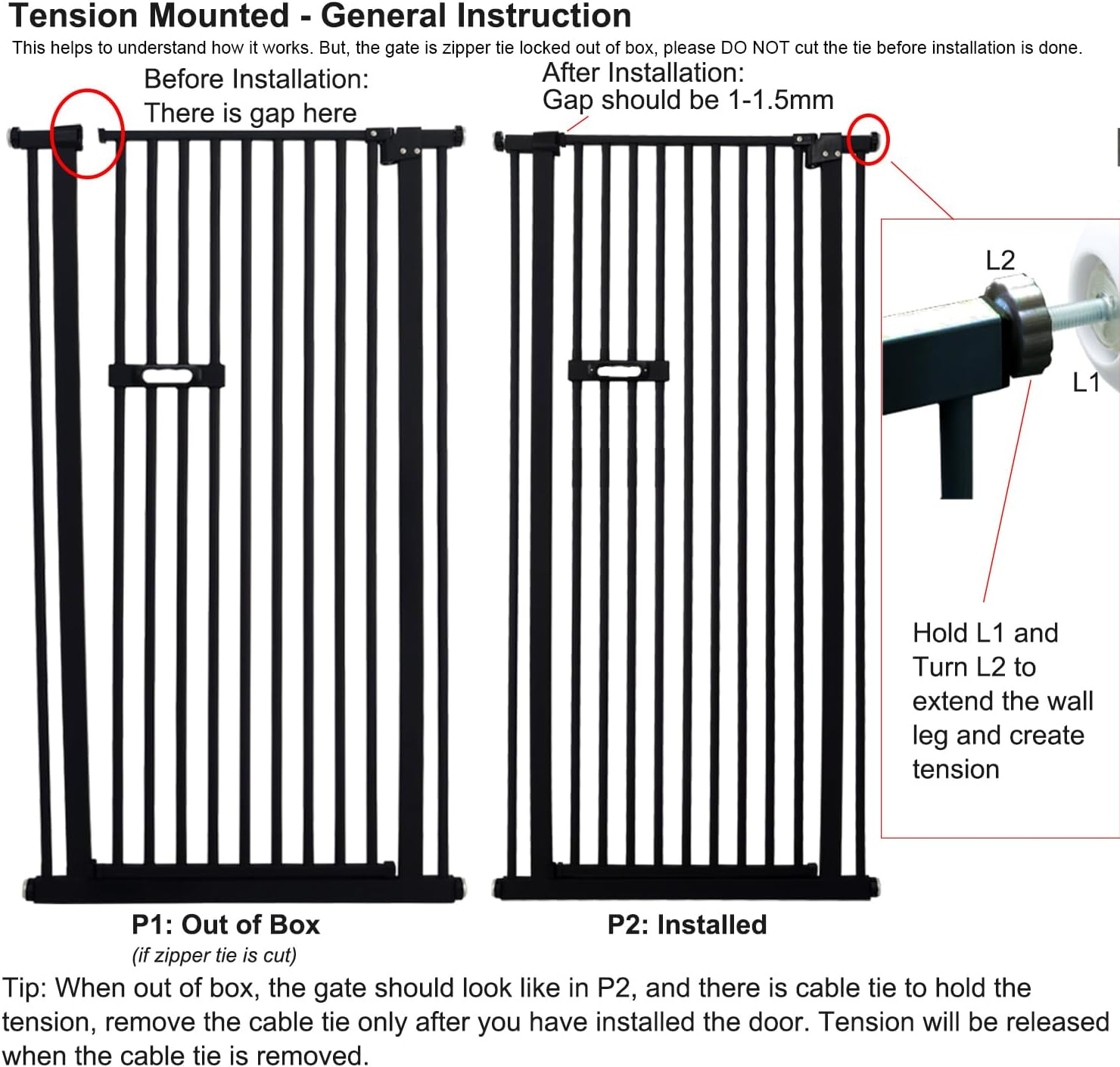 Tension Mounted - General Instruction

This helps to understand how it works. But, the gate is zipper tie locked out of box, please DO NOT cut the tie before installation is done.

Before Installation:
There is gap here

After Installation:
Gap should be 1-1.5mm

L2

L1

Hold L1 and Turn L2 to extend the wall leg and create tension

P1: Out of Box
(if zipper tie is cut)

P2: Installed

Tip: When out of box, the gate should look like in P2, and there is cable tie to hold the tension, remove the cable tie only after you have installed the door. Tension will be released when the cable tie is removed.