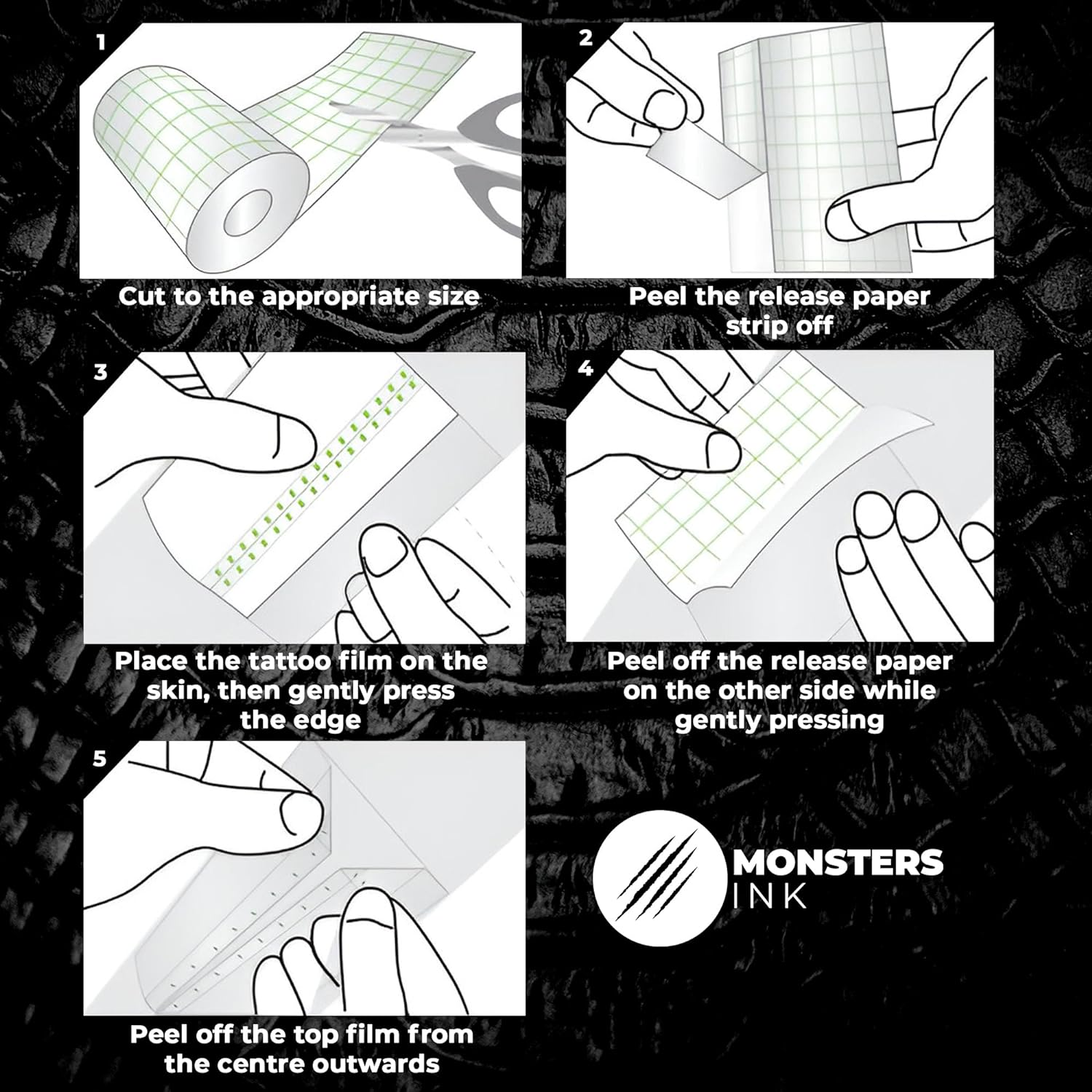 1

Cut to the appropriate size

2

Peel the release paper strip off

3

Place the tattoo film on the skin, then gently press the edge

4

Peel off the release paper on the other side while gently pressing

5

Peel off the top film from the centre outwards

MONSTERS INK