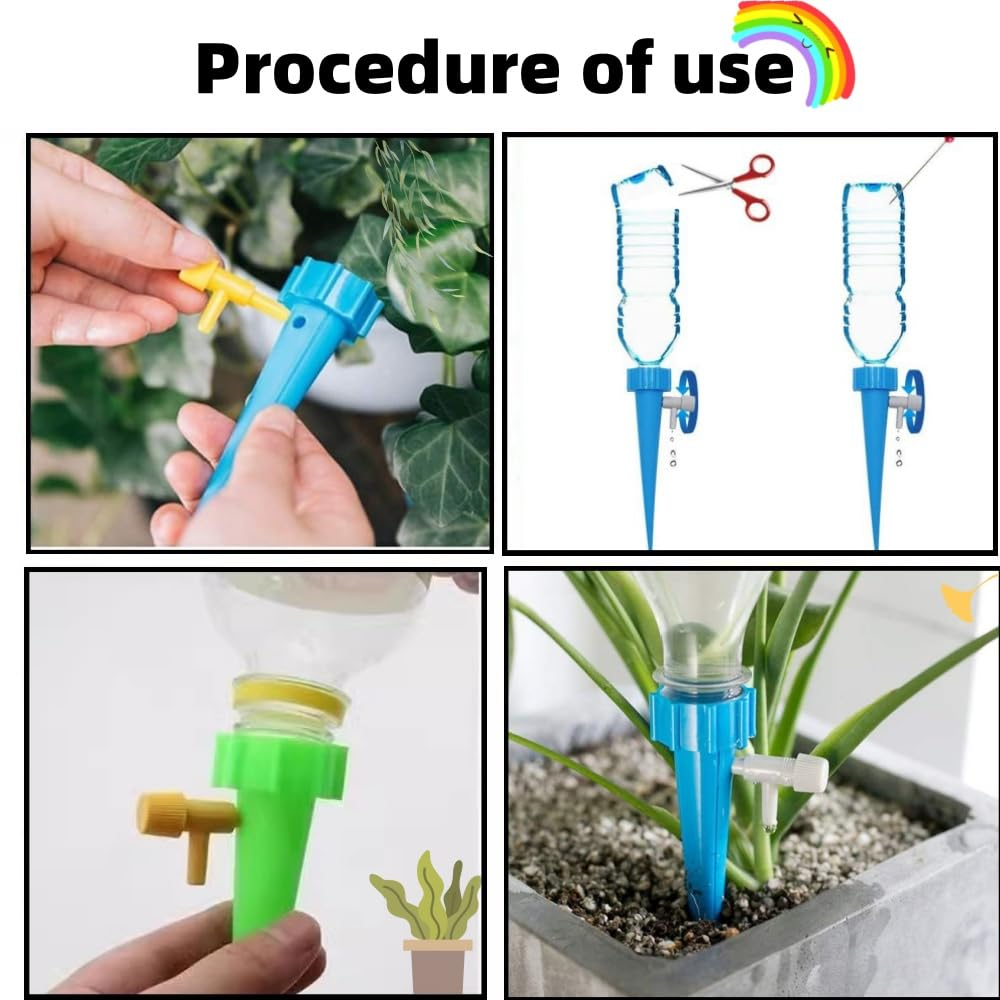 Procedure of use