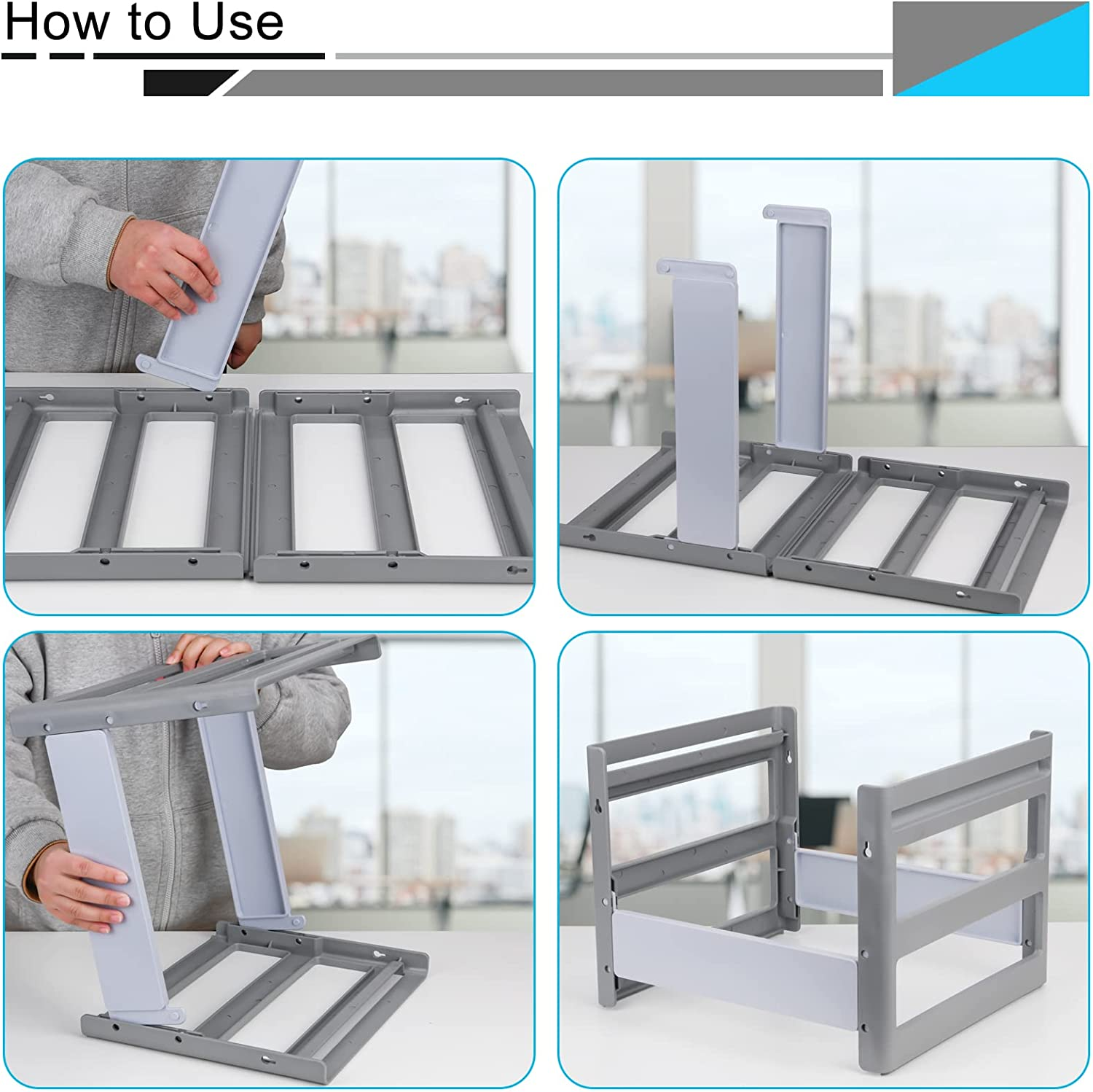 How to Use