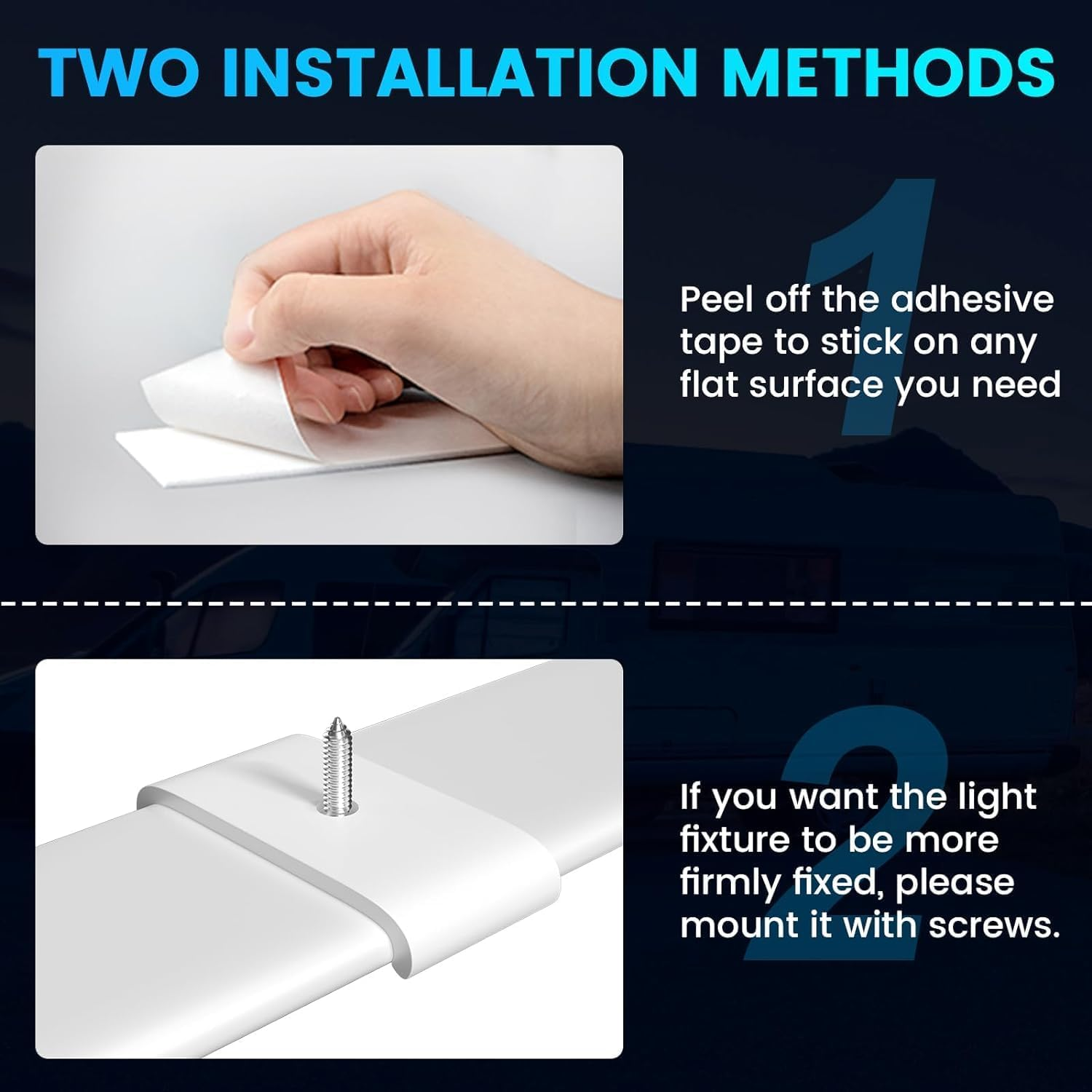 TWO INSTALLATION METHODS

1

Peel off the adhesive tape to stick on any flat surface you need

2

If you want the light fixture to be more firmly fixed, please mount it with screws.