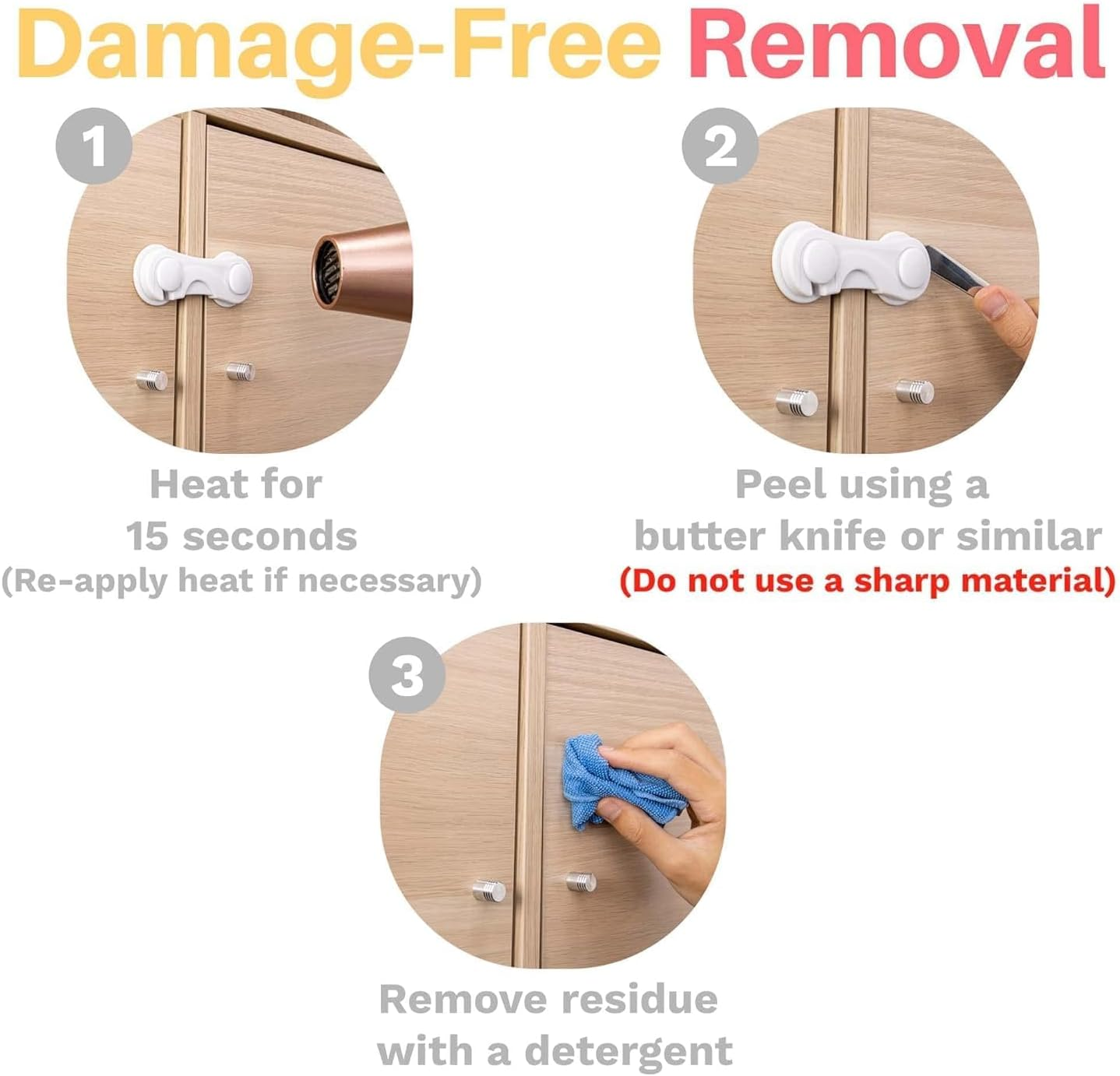 Damage-Free Removal

1

Heat for 15 seconds
(Re-apply heat if necessary)

2

Peel using a butter knife or similar
(Do not use a sharp material)

3

Remove residue with a detergent