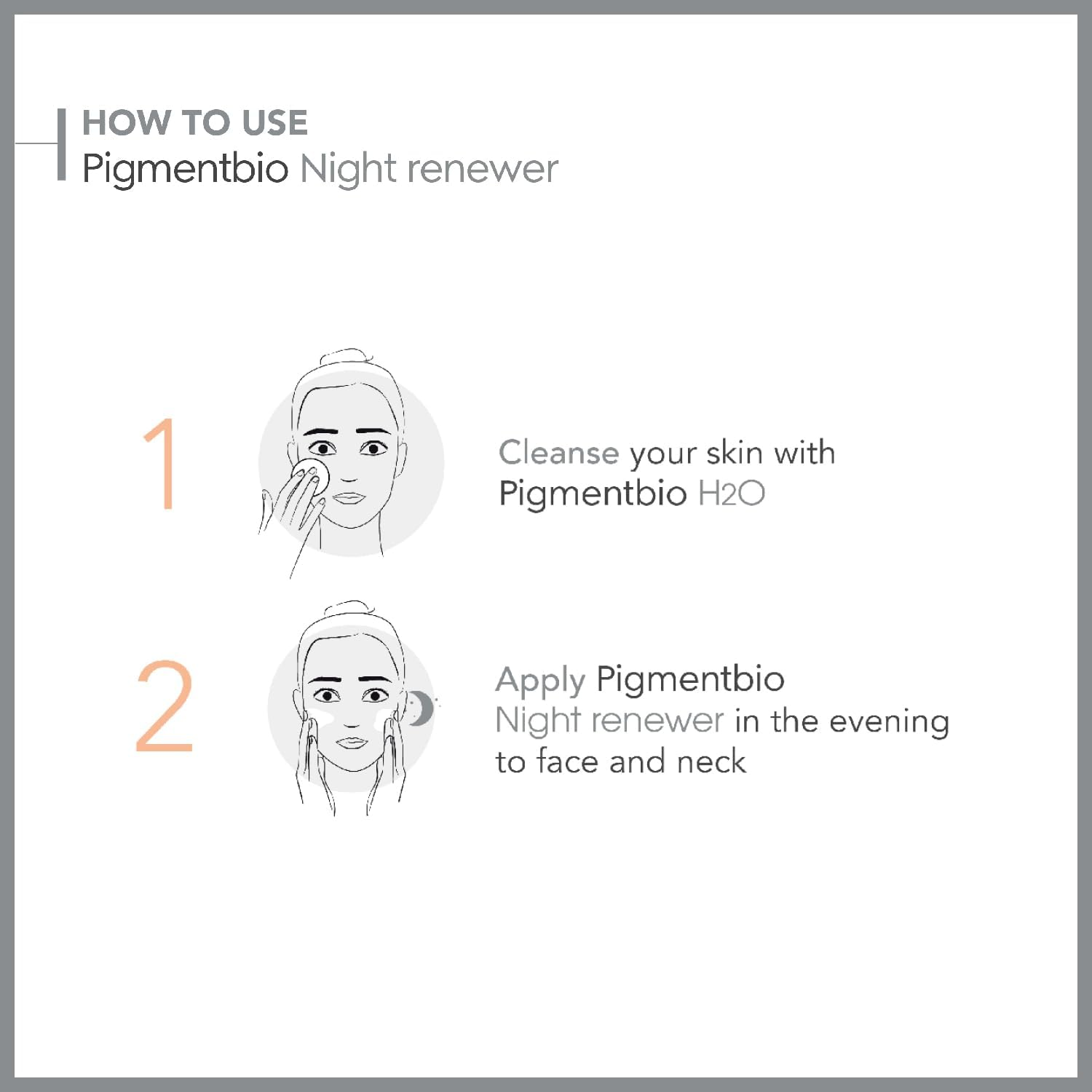 HOW TO USE
Pigmentbio Night renewer

1

Cleanse your skin with Pigmentbio H2O

2

Apply Pigmentbio Night renewer in the evening to face and neck