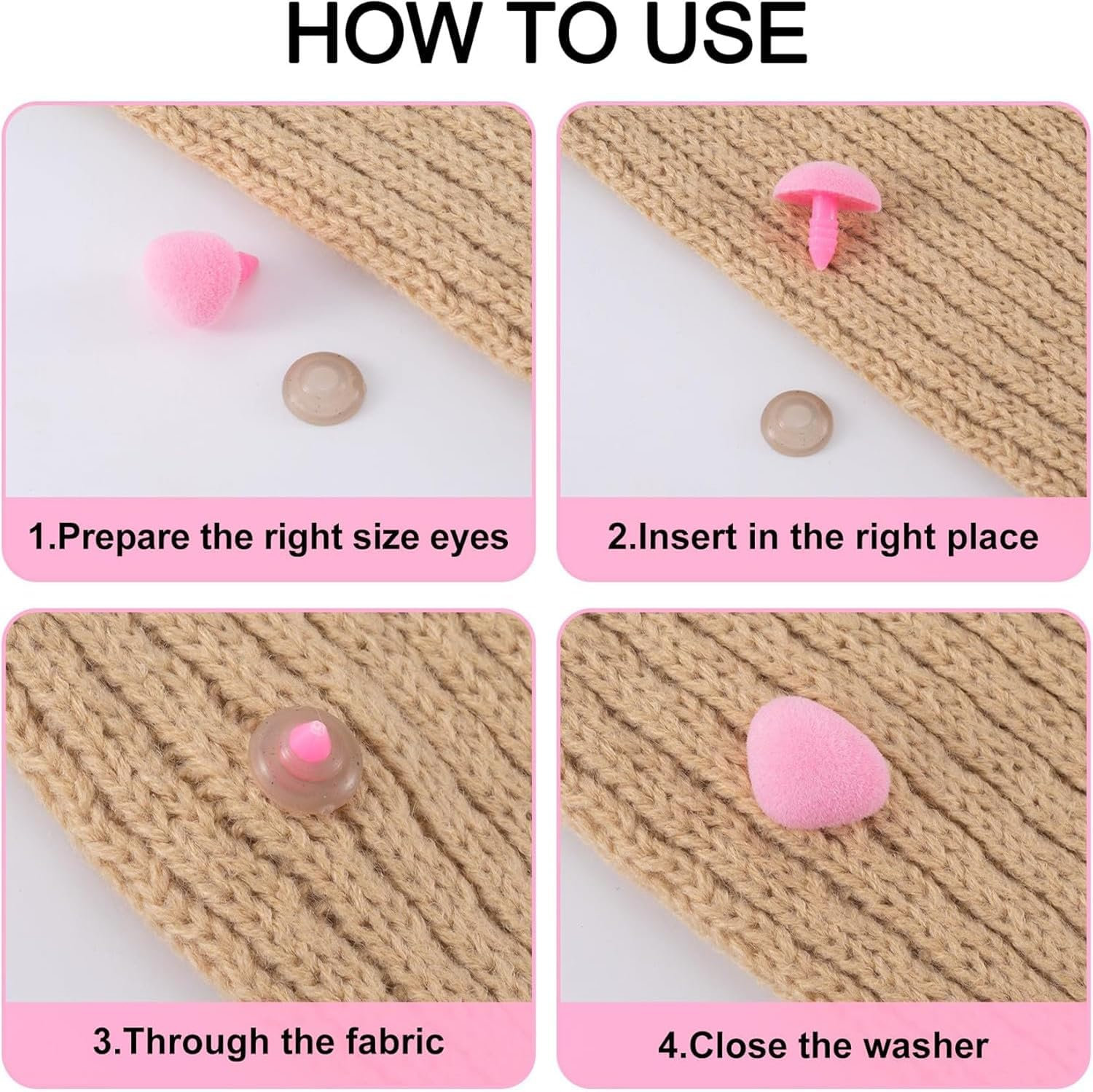 HOW TO USE

1.Prepare the right size eyes

2.Insert in the right place

3.Through the fabric

4.Close the washer