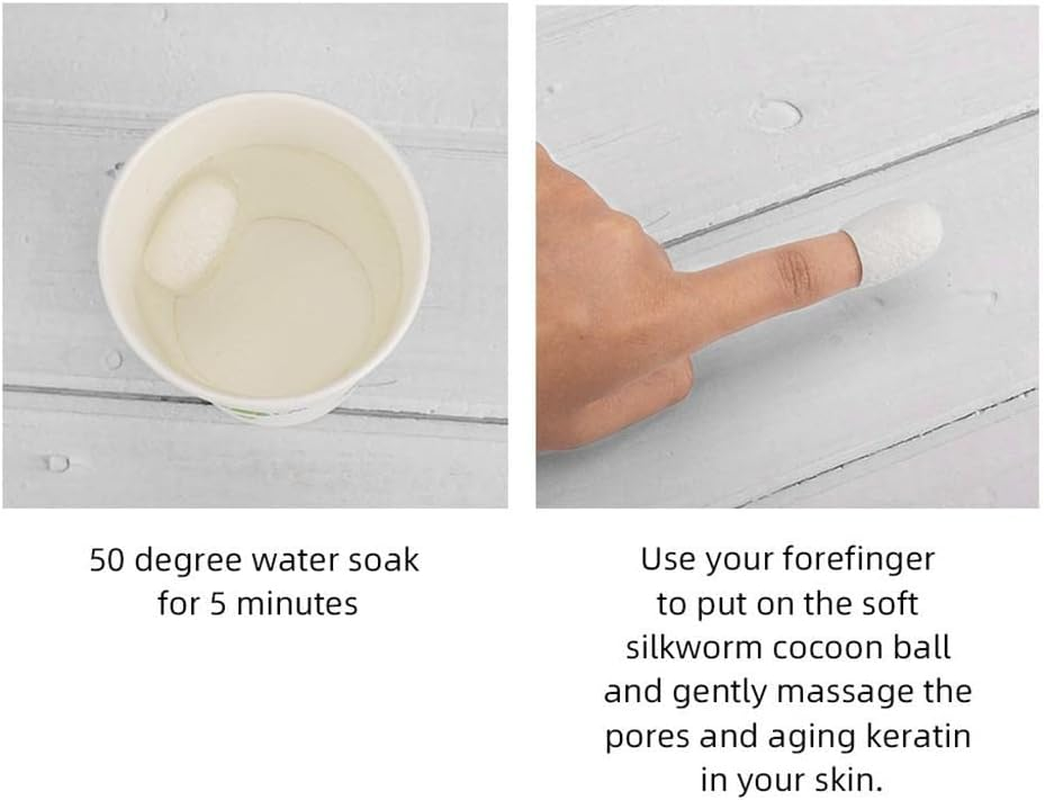 50 degree water soak for 5 minutes

Use your forefinger to put on the soft silkworm cocoon ball and gently massage the pores and aging keratin in your skin.