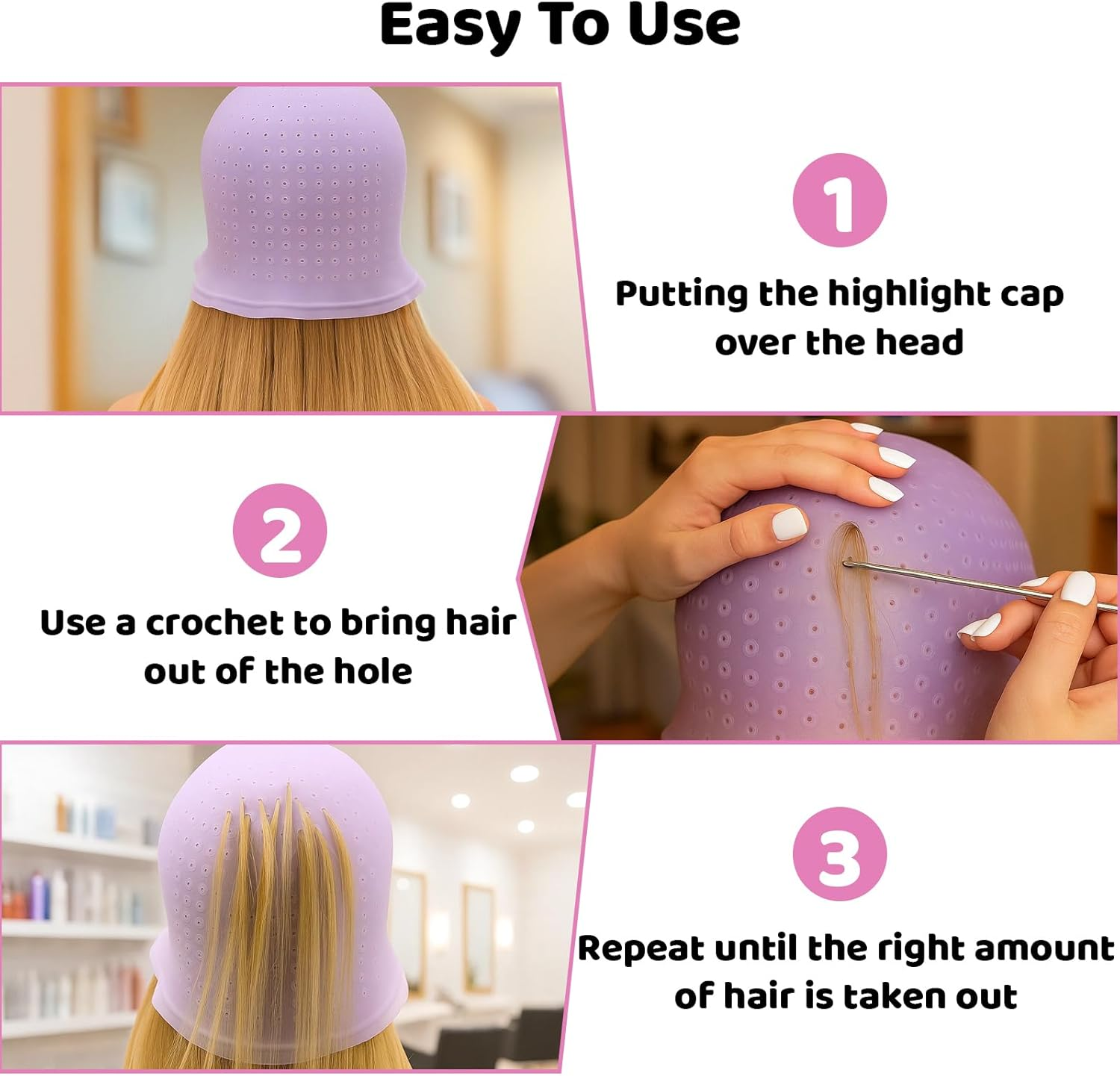 Easy To Use

1

Putting the highlight cap over the head

2

Use a crochet to bring hair out of the hole

3

Repeat until the right amount of hair is taken out