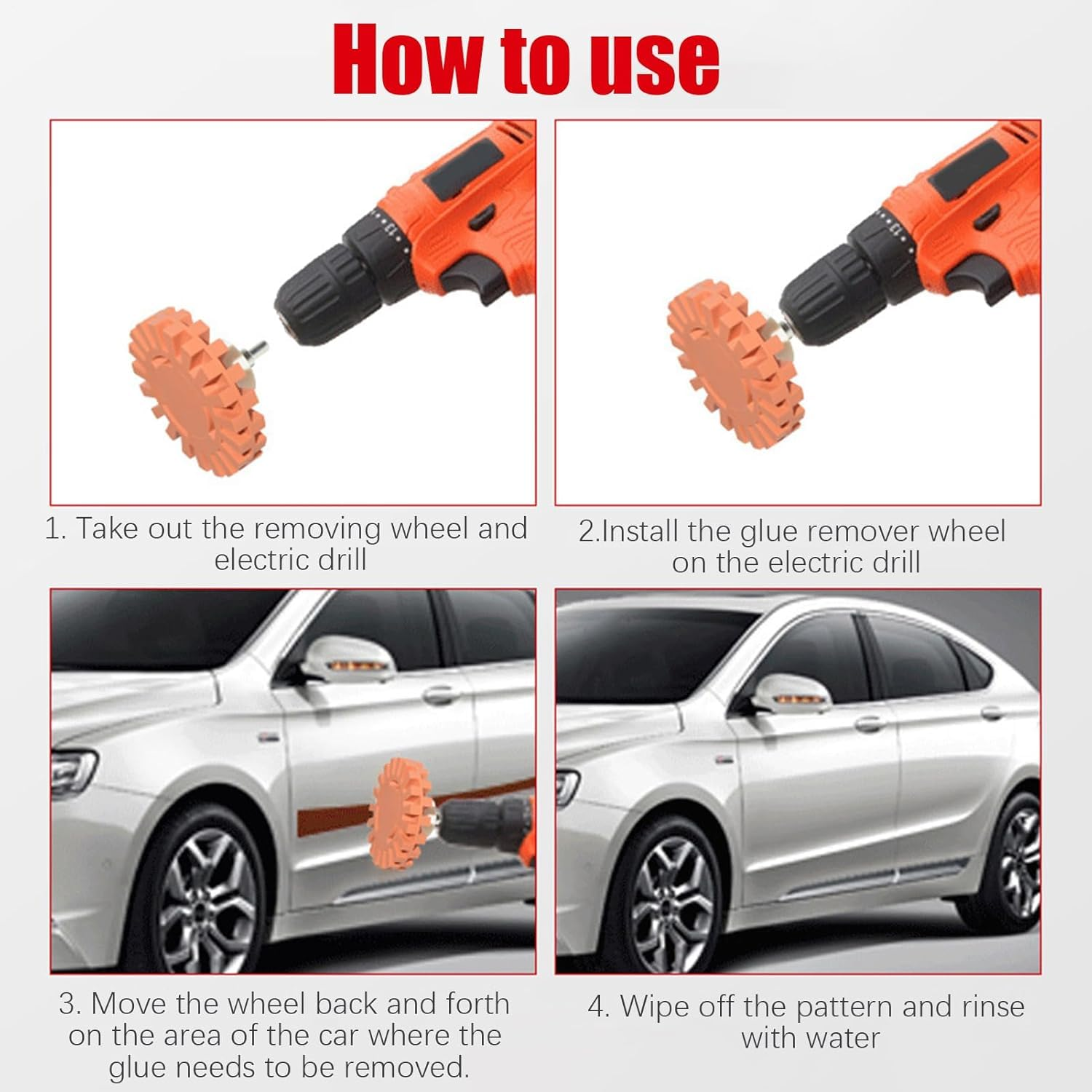 How to use

1. Take out the removing wheel and electric drill

2.Install the glue remover wheel on the electric drill

3. Move the wheel back and forth on the area of the car where the glue needs to be removed.

4. Wipe off the pattern and rinse with water