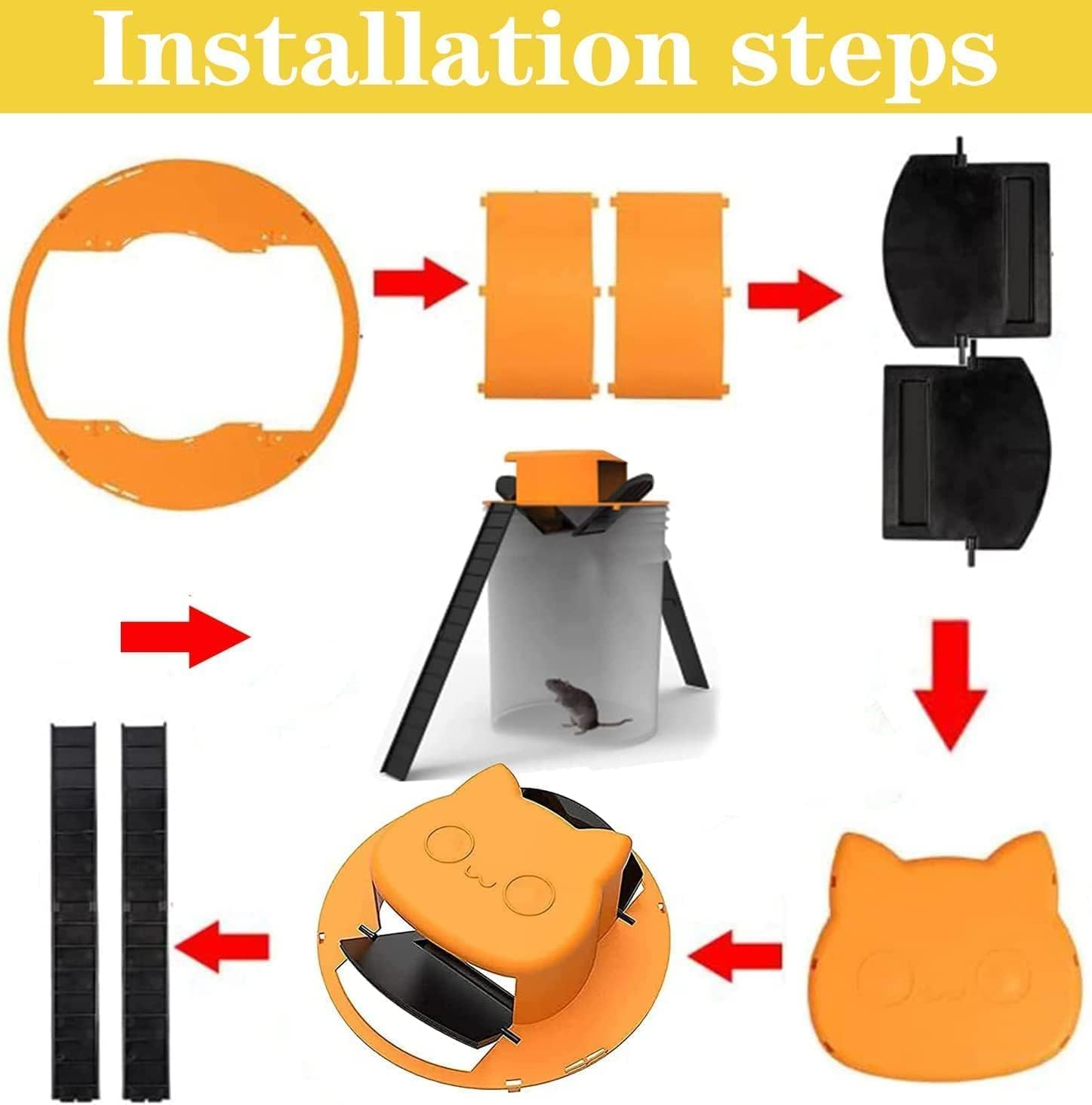 Installation steps