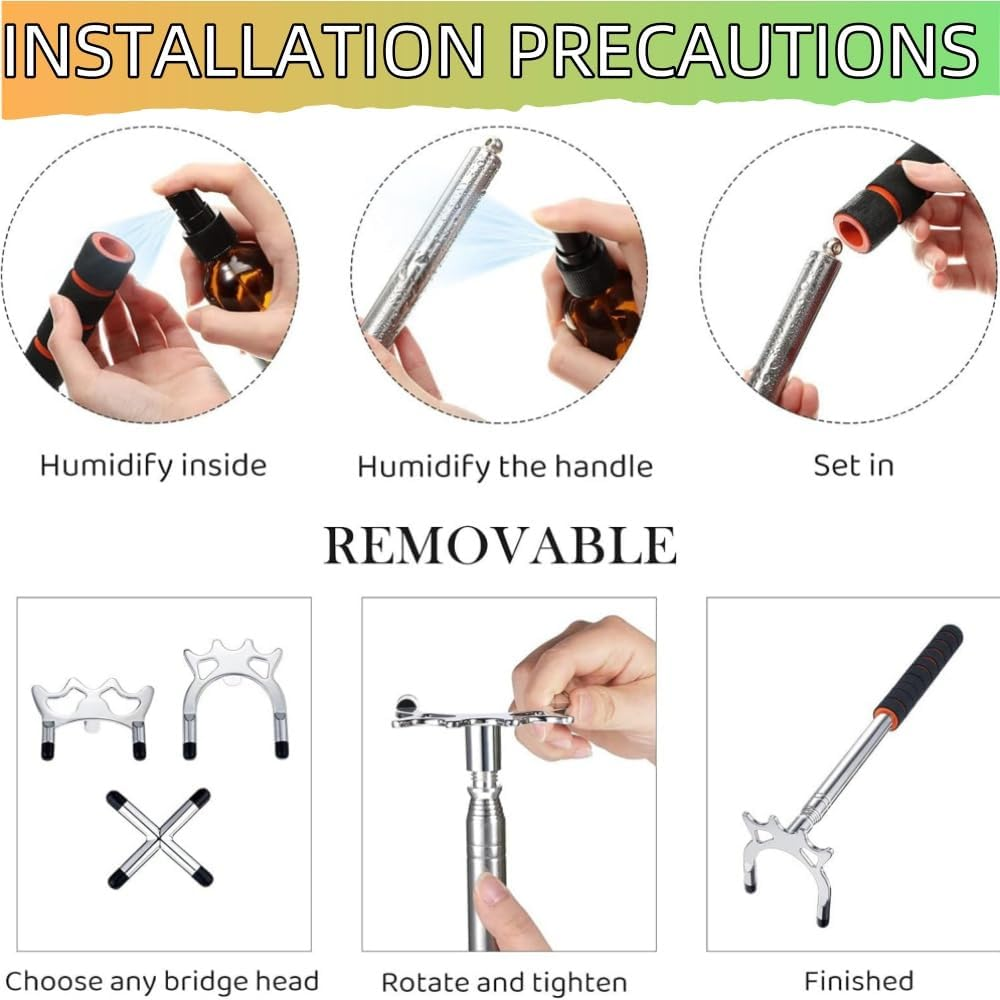 INSTALLATION PRECAUTIONS

Humidify inside

Humidify the handle

Set in

REMOVABLE

Choose any bridge head

Rotate and tighten

Finished