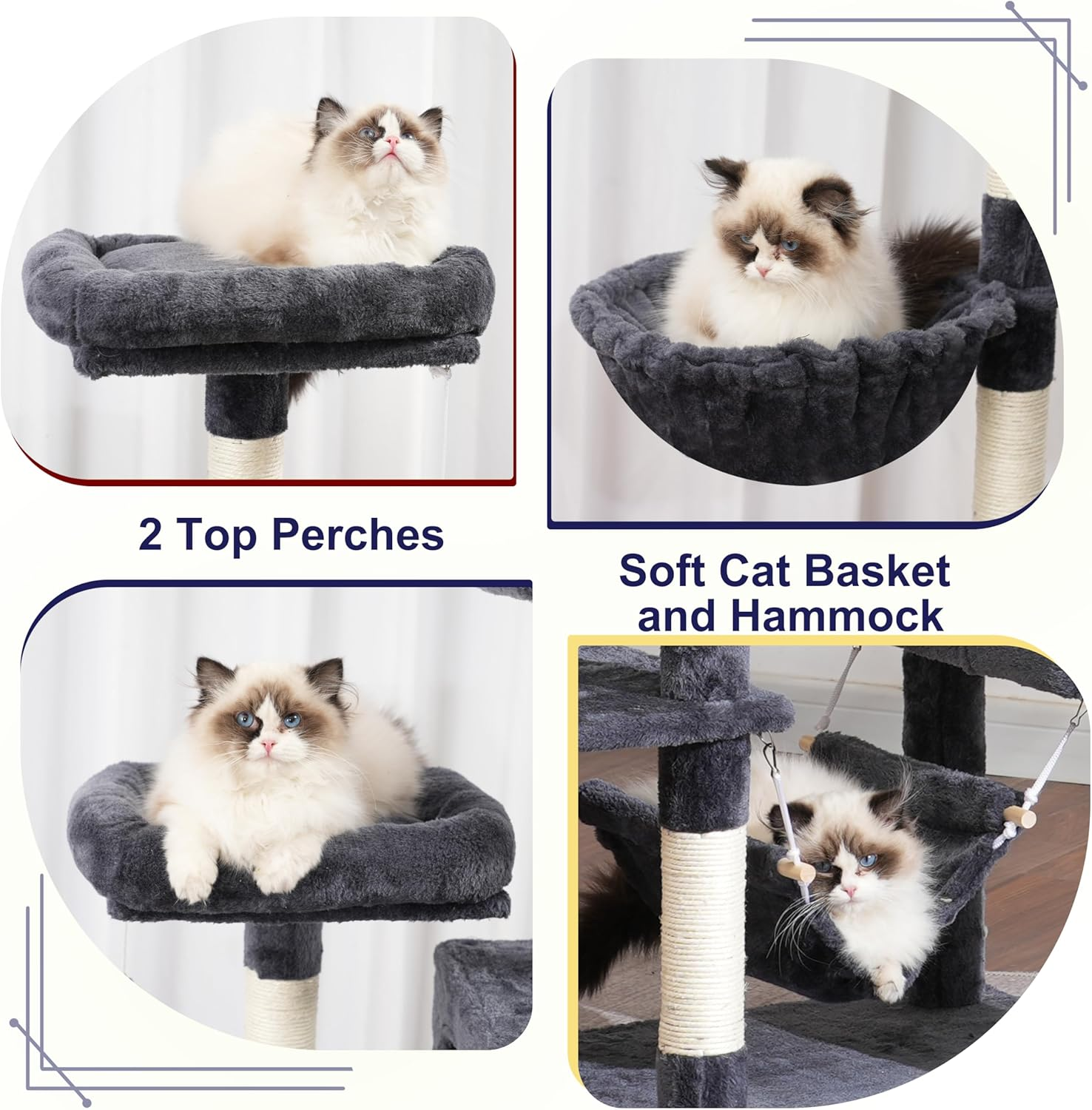 2 Top Perches

Soft Cat Basket and Hammock