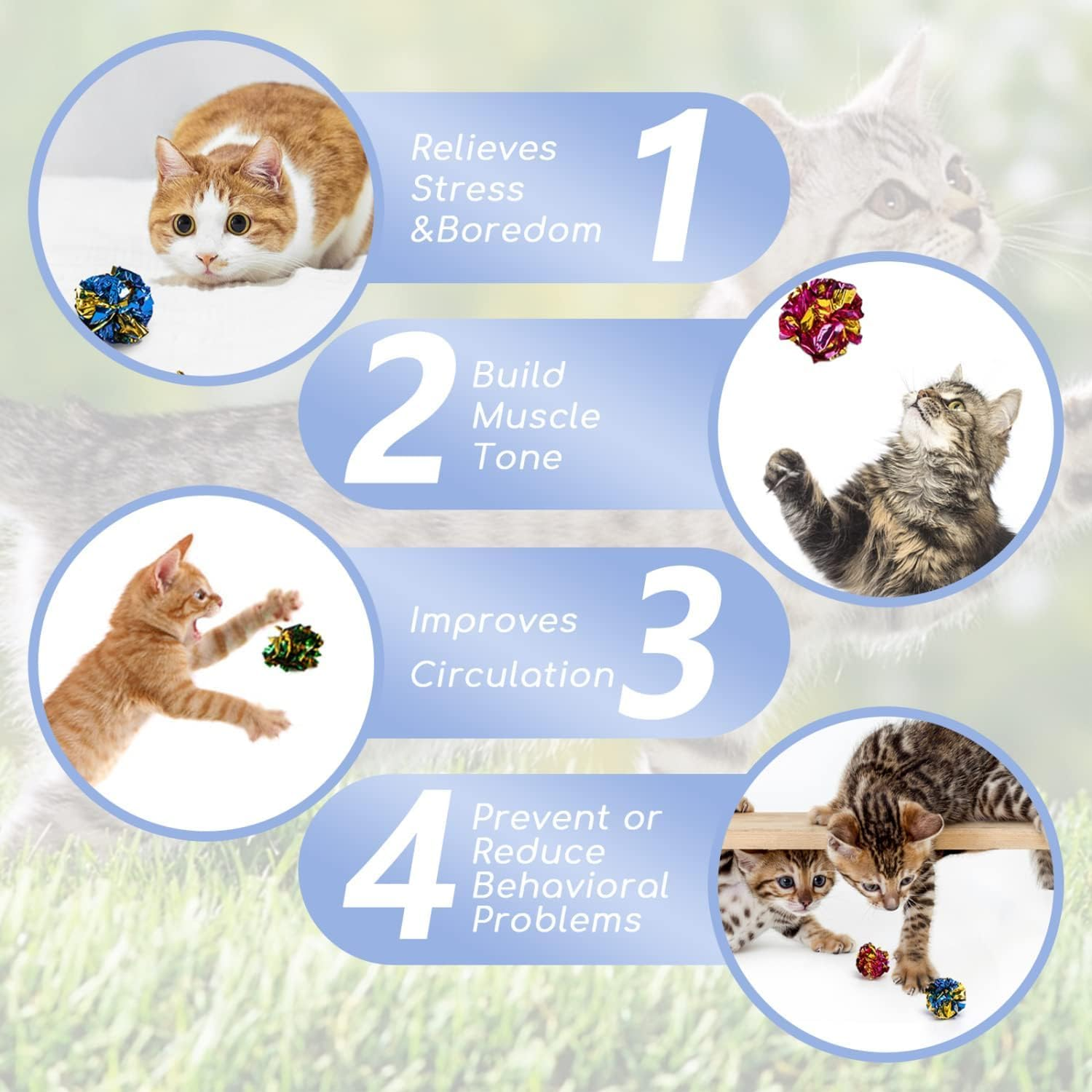 Relieves Stress &Boredom 1

2 Build Muscle Tone

Improves Circulation 3

4 Prevent or Reduce Behavioral Problems