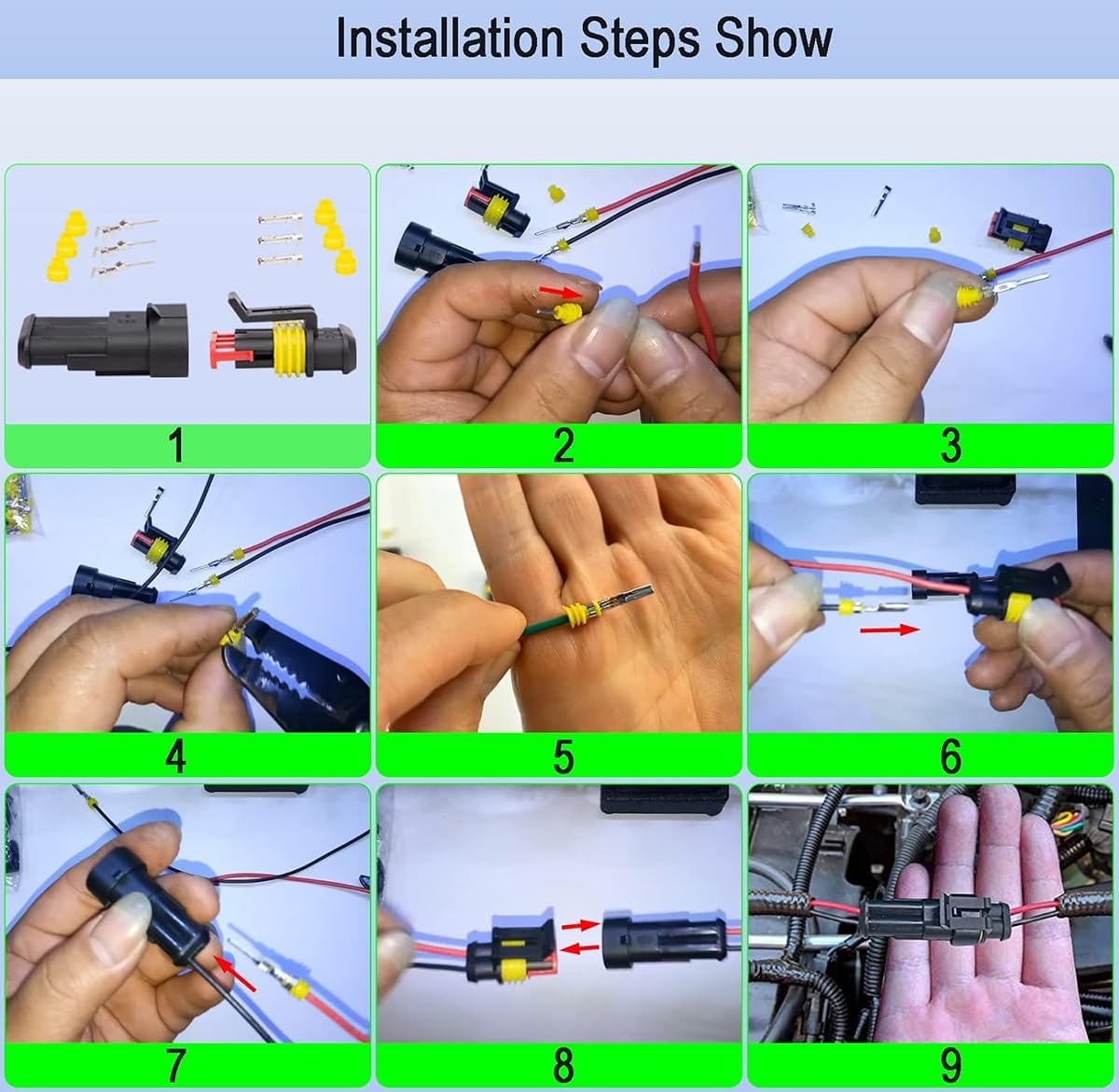 Installation Steps Show

1

2

3

4

5

6

7

8

9