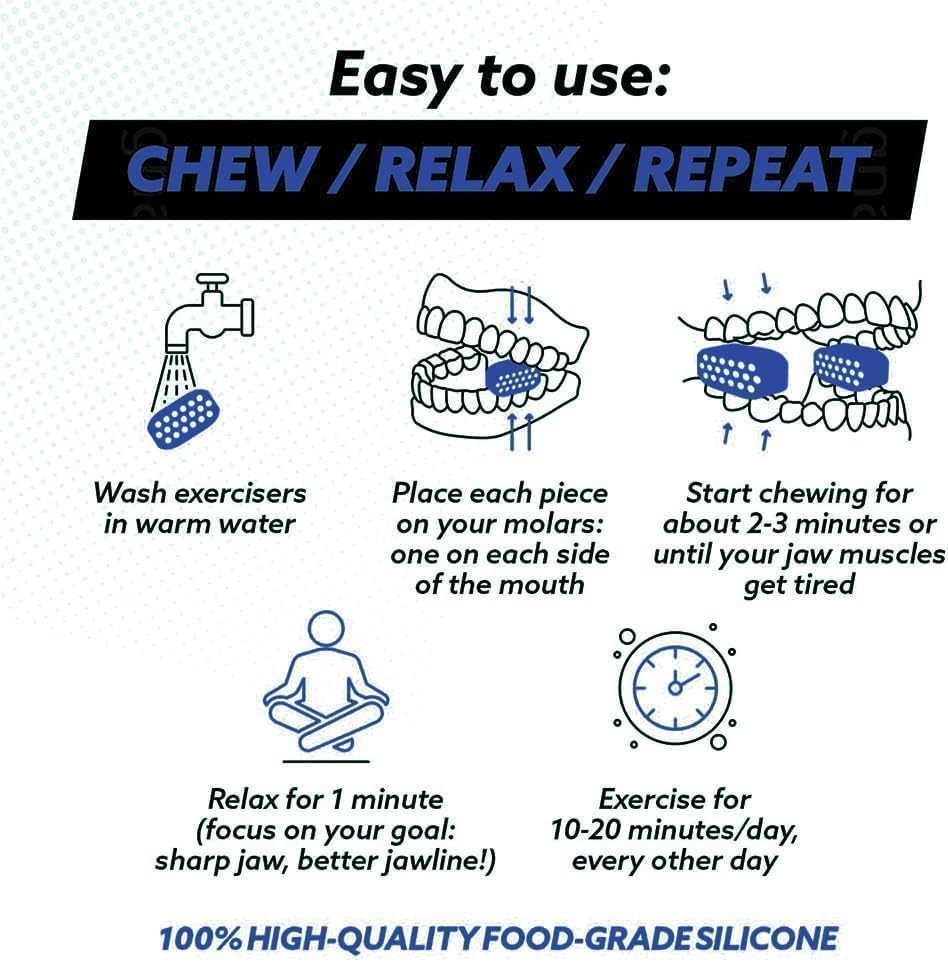 Easy to use:

CHEW / RELAX / REPEAT

Wash exercisers in warm water

Place each piece on your molars: one on each side of the mouth

Start chewing for about 2-3 minutes or until your jaw muscles get tired

Relax for 1 minute (focus on your goal: sharp jaw, better jawline!)

Exercise for 10-20 minutes/day, every other day

100% HIGH-QUALITY FOOD-GRADE SILICONE