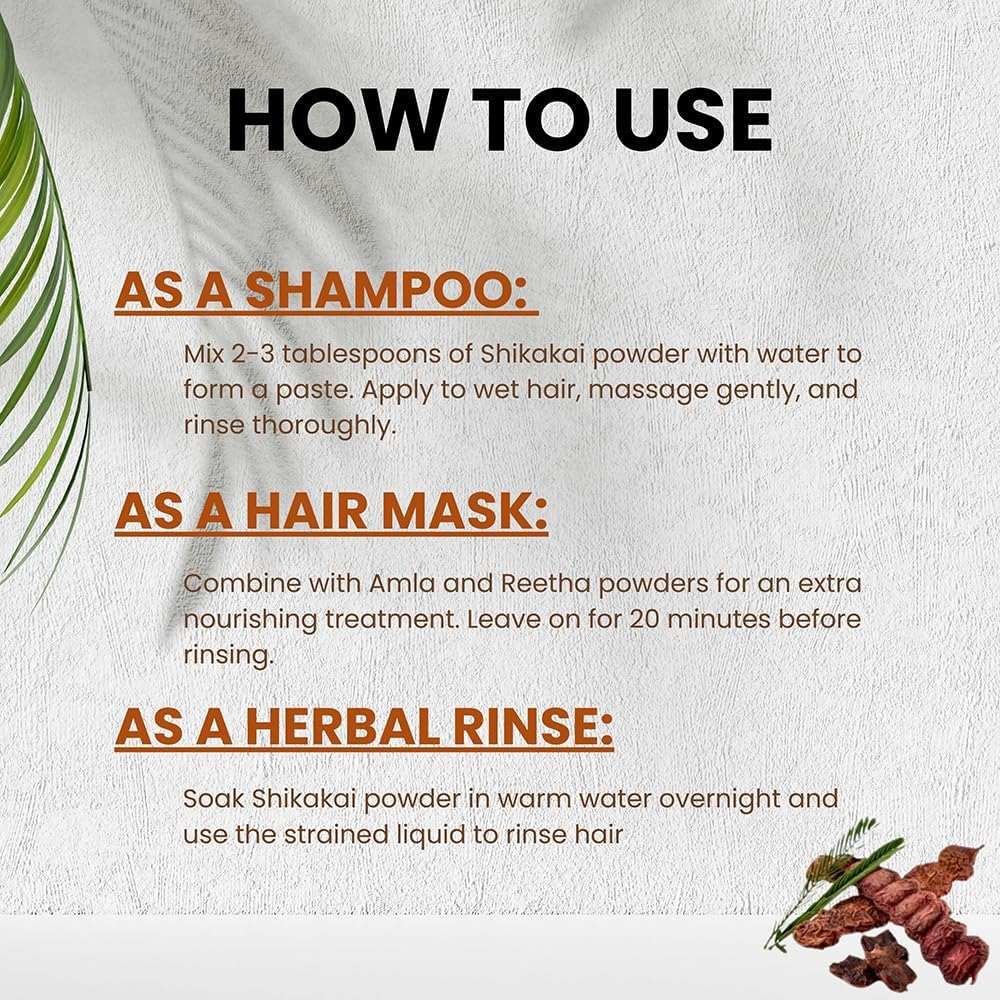 HOW TO USE

AS A SHAMPOO:

Mix 2-3 tablespoons of Shikakai powder with water to form a paste. Apply to wet hair, massage gently, and rinse thoroughly.

AS A HAIR MASK:

Combine with Amla and Reetha powders for an extra nourishing treatment. Leave on for 20 minutes before rinsing.

AS A HERBAL RINSE:

Soak Shikakai powder in warm water overnight and use the strained liquid to rinse hair