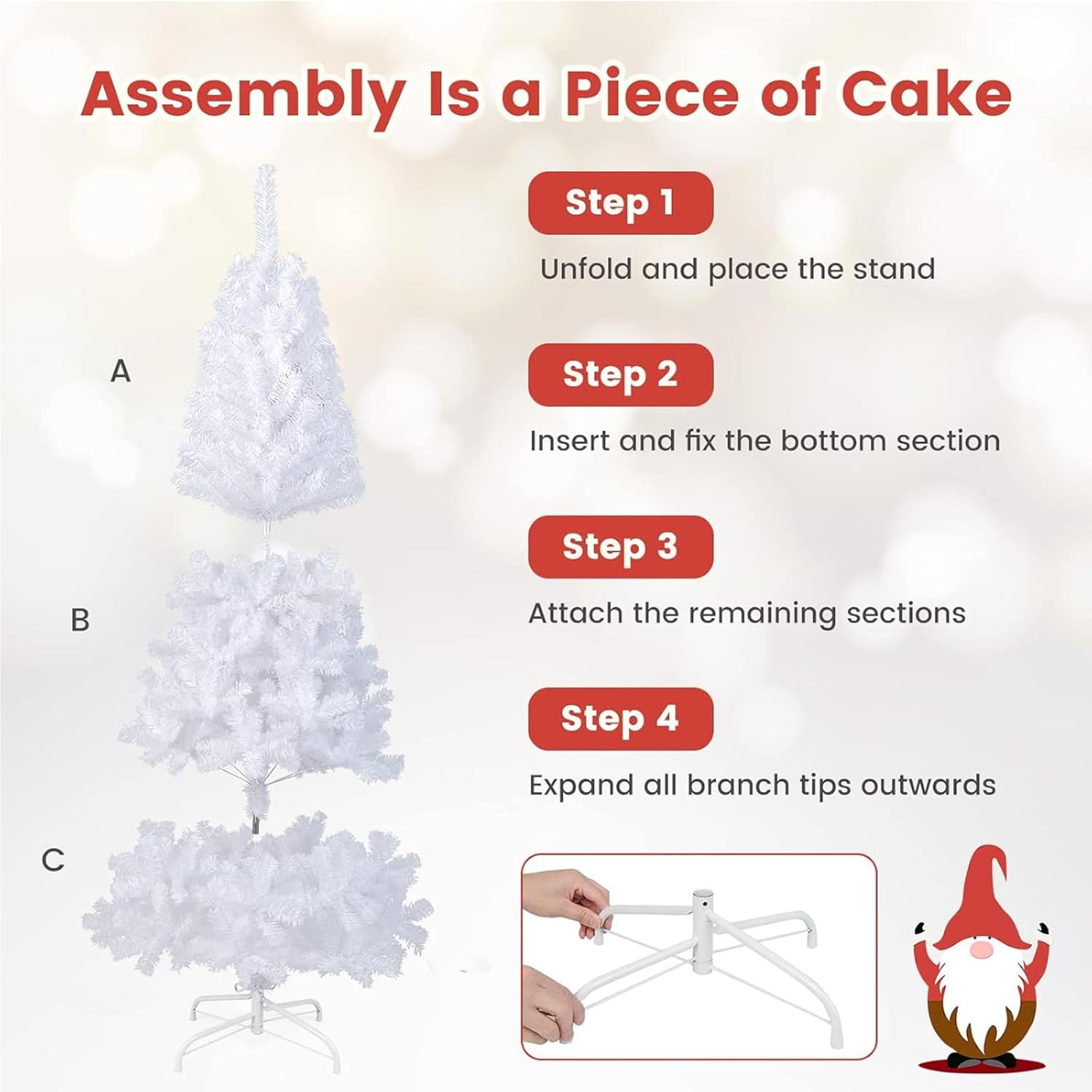 Assembly Is a Piece of Cake

A

B

C

Step 1

Unfold and place the stand

Step 2

Insert and fix the bottom section

Step 3

Attach the remaining sections

Step 4

Expand all branch tips outwards